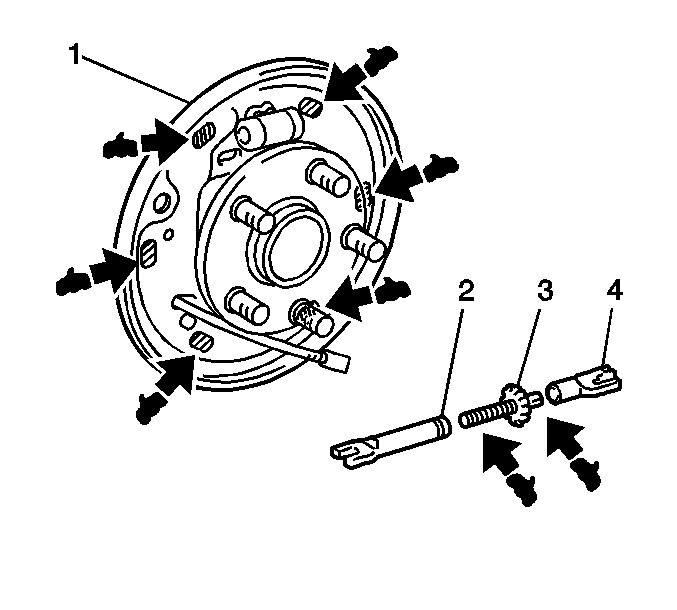 1
2
3
4