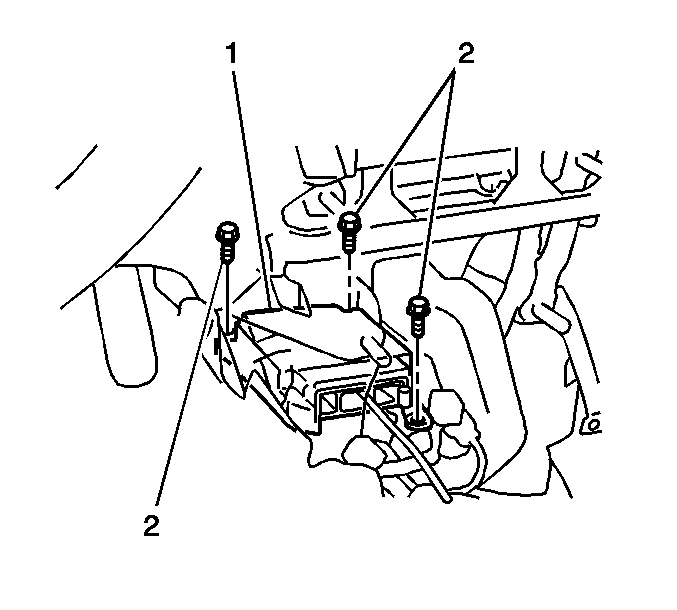 1
2
2