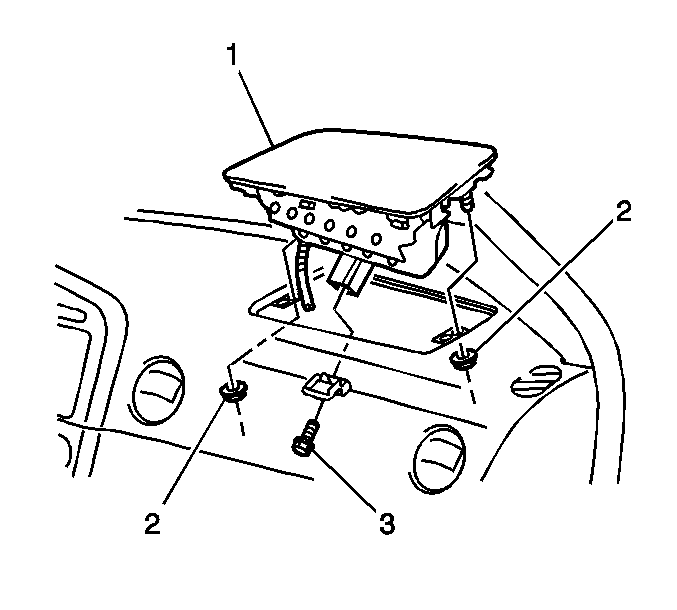 1
2
2
3