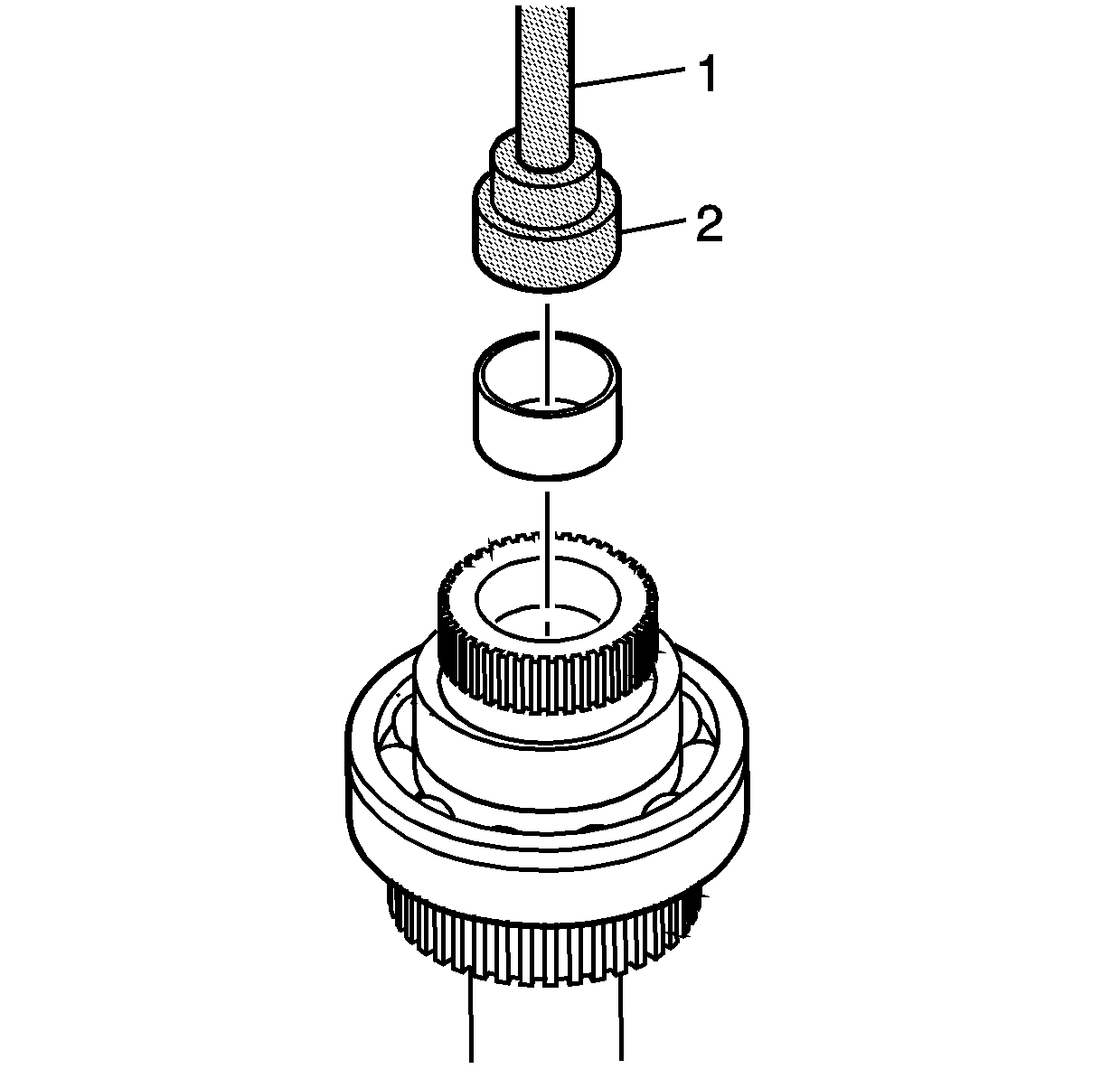 1
2