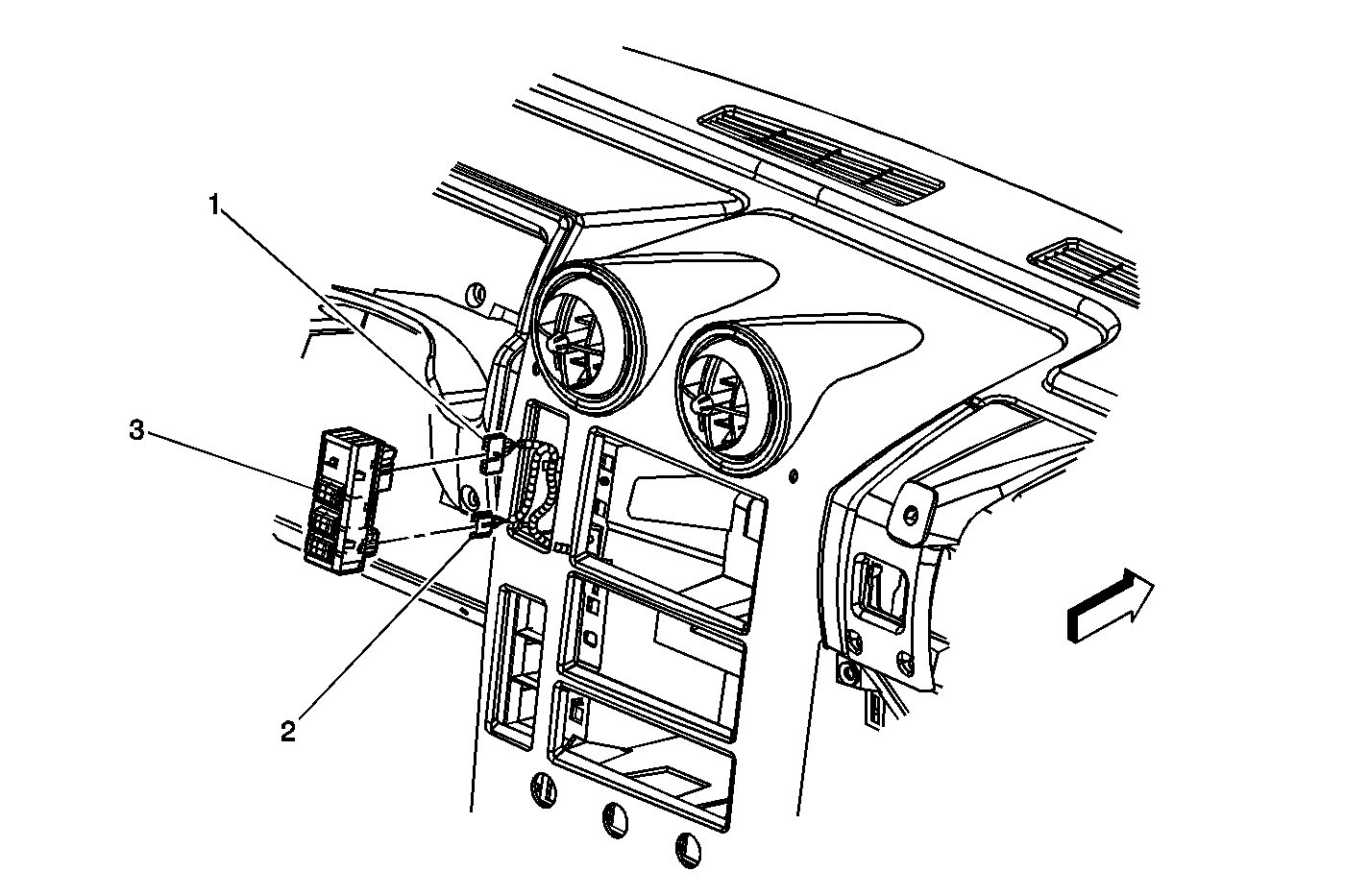 1
3
2