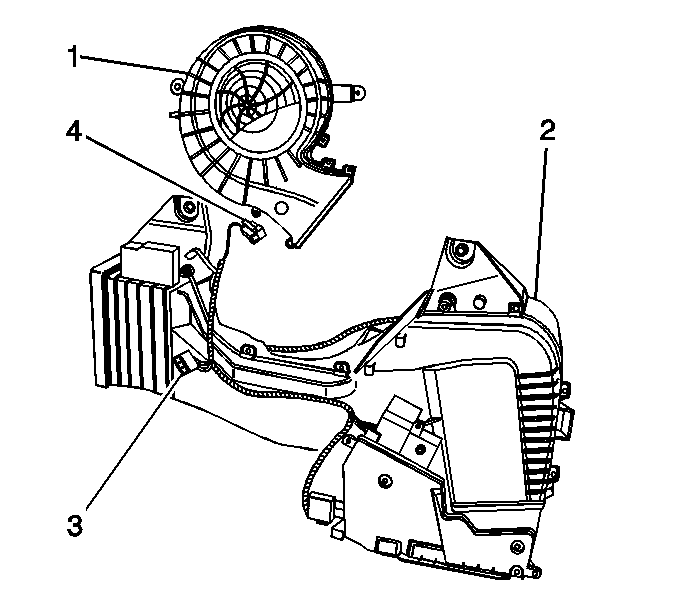 1
4
2
3