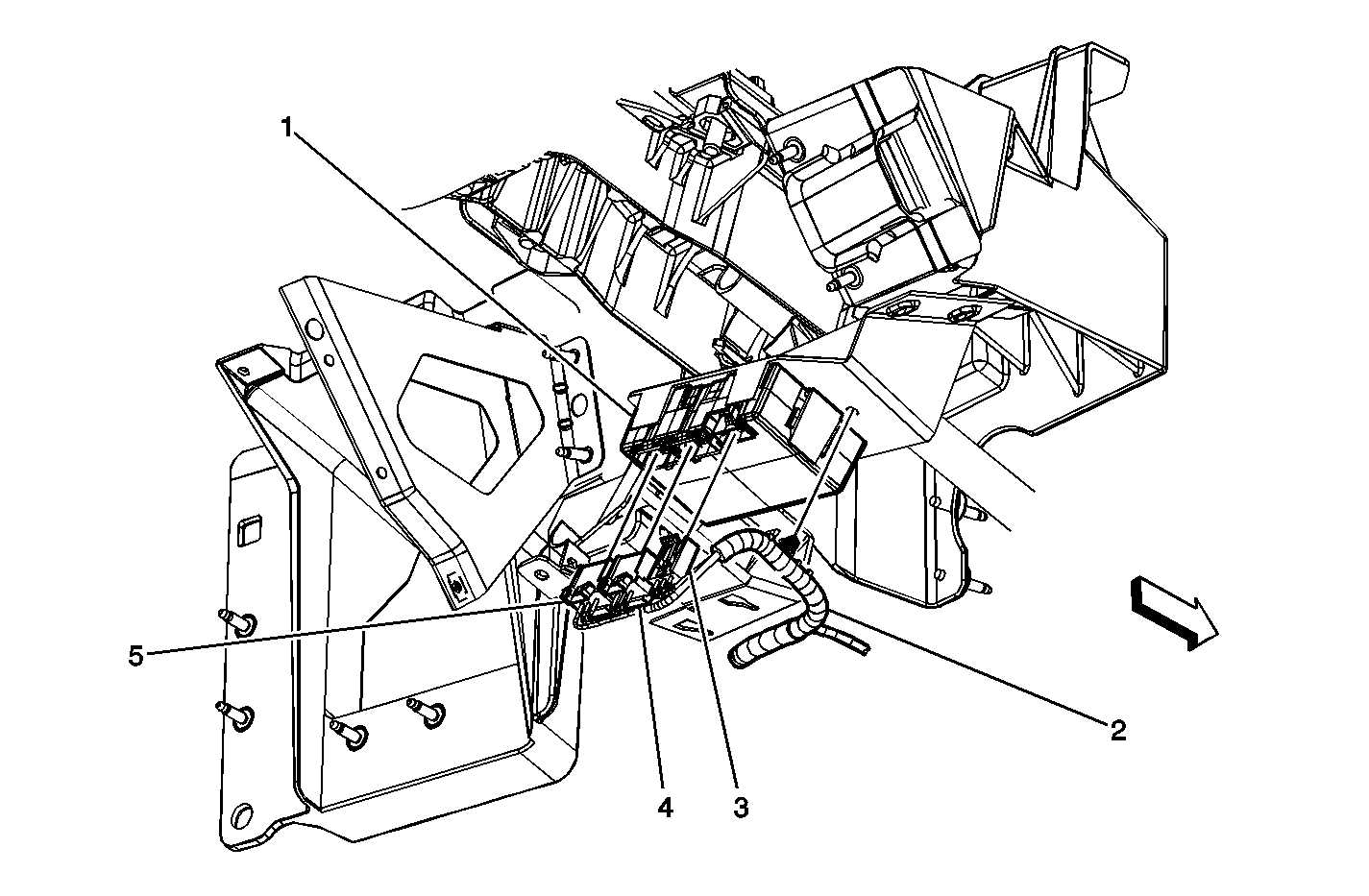 1
5
2
4
3