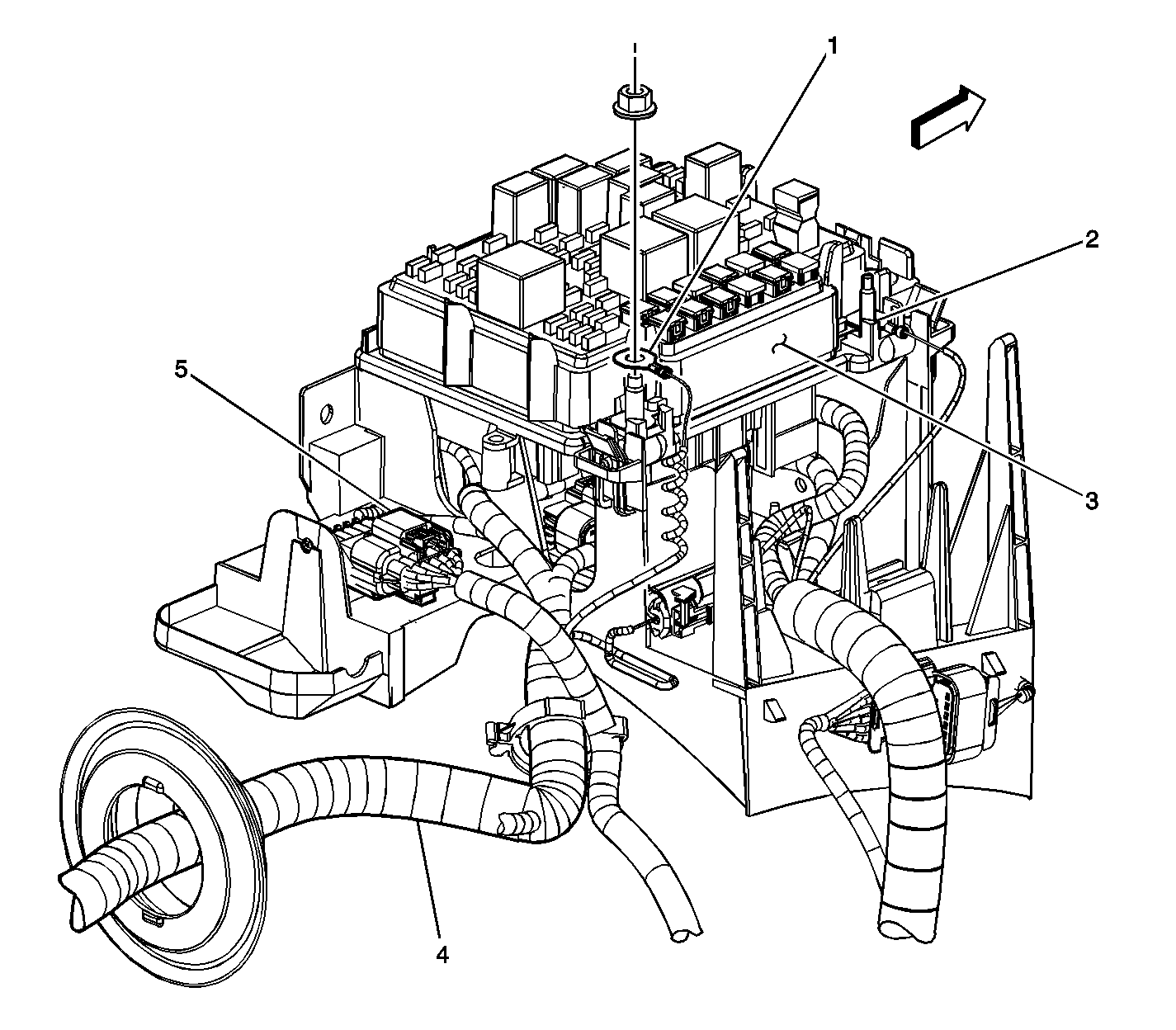 1
2
5
3
4