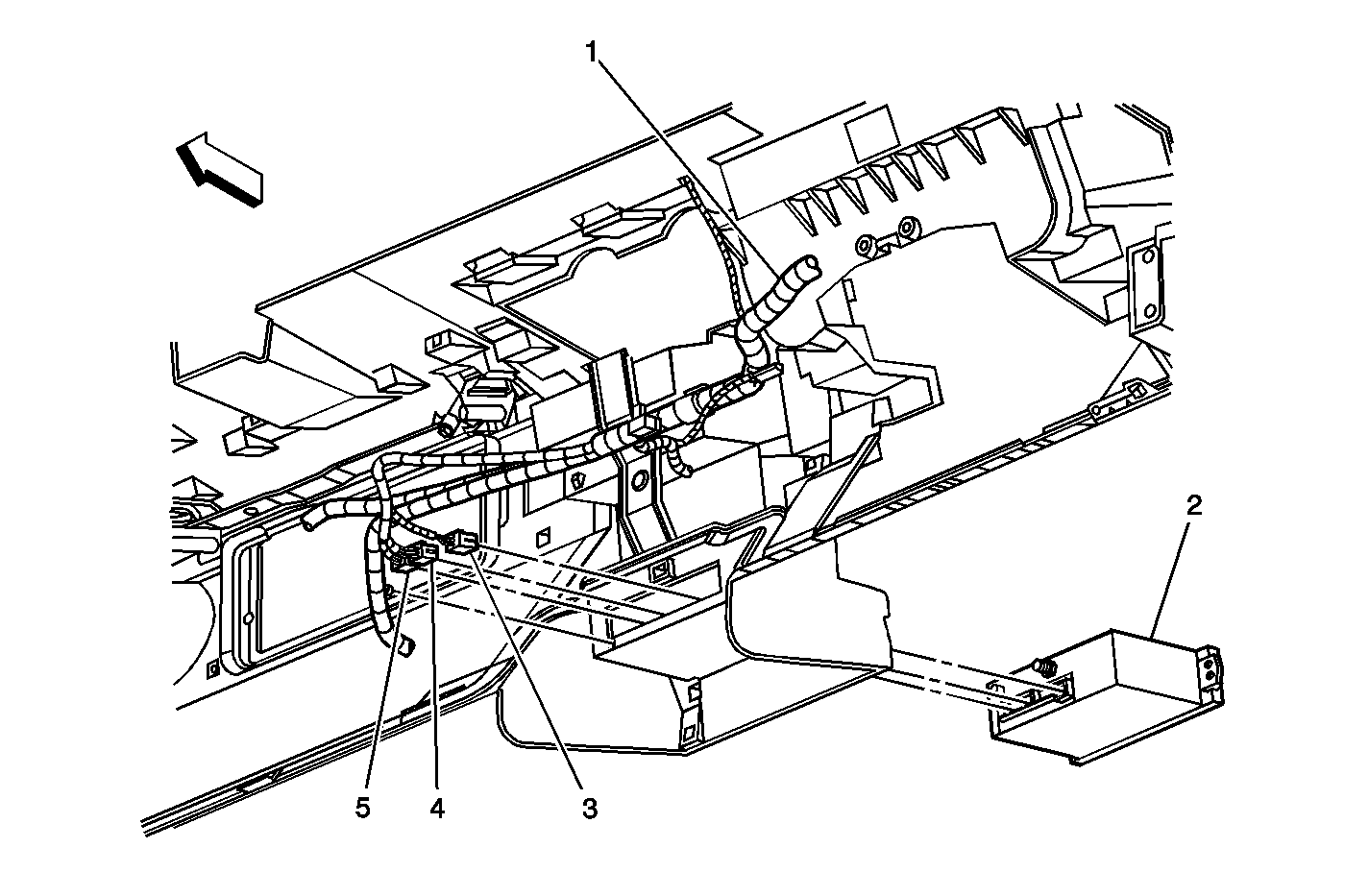 1
2
5
4
3