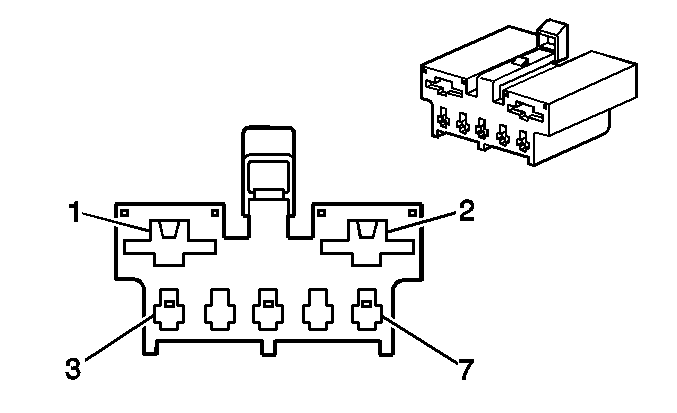 1
2
3
7