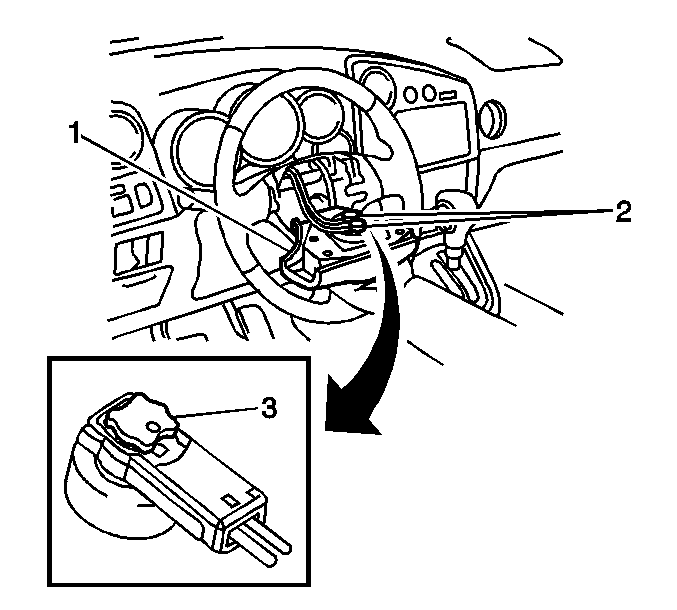 1
2
3