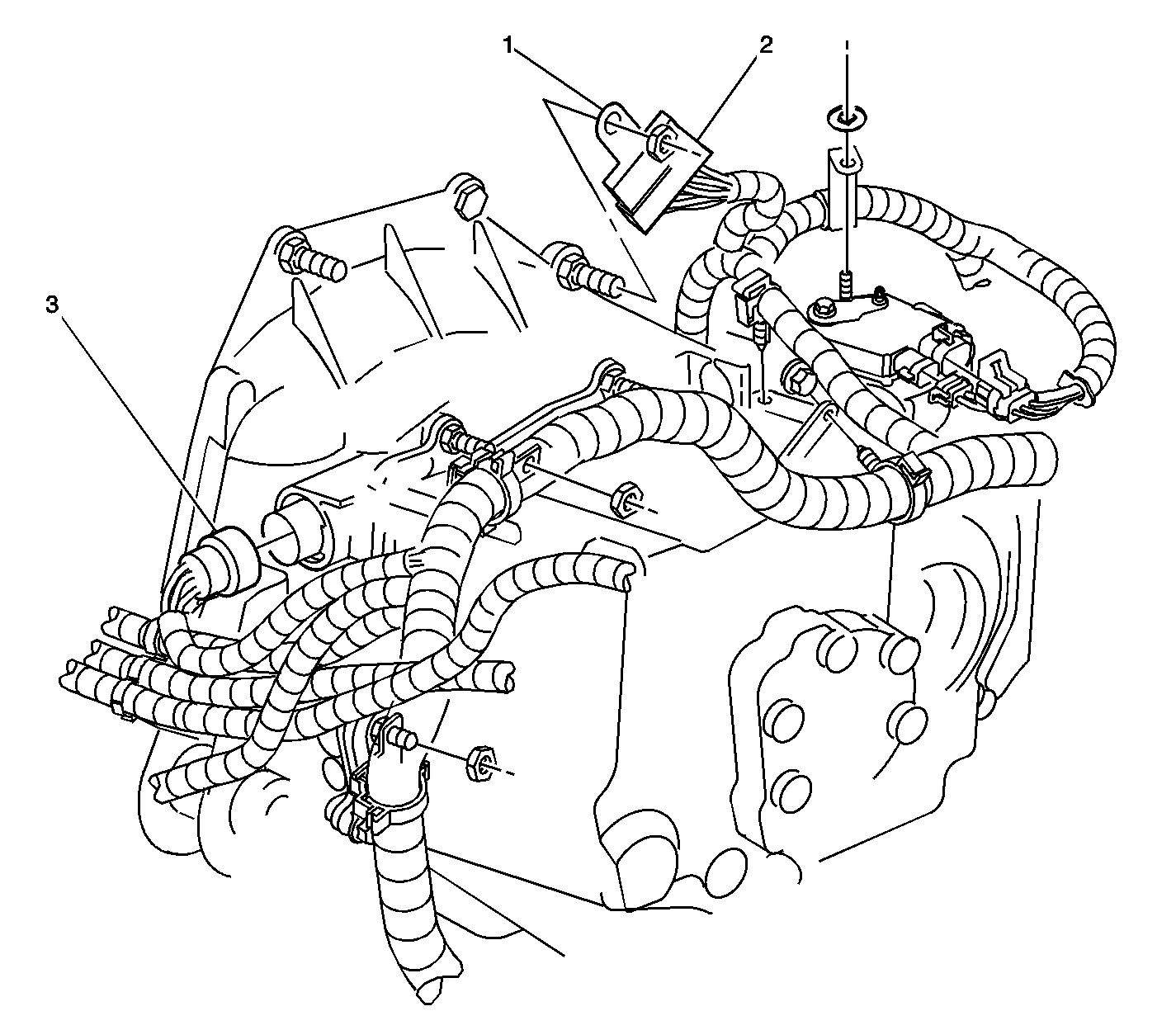 1
2
3