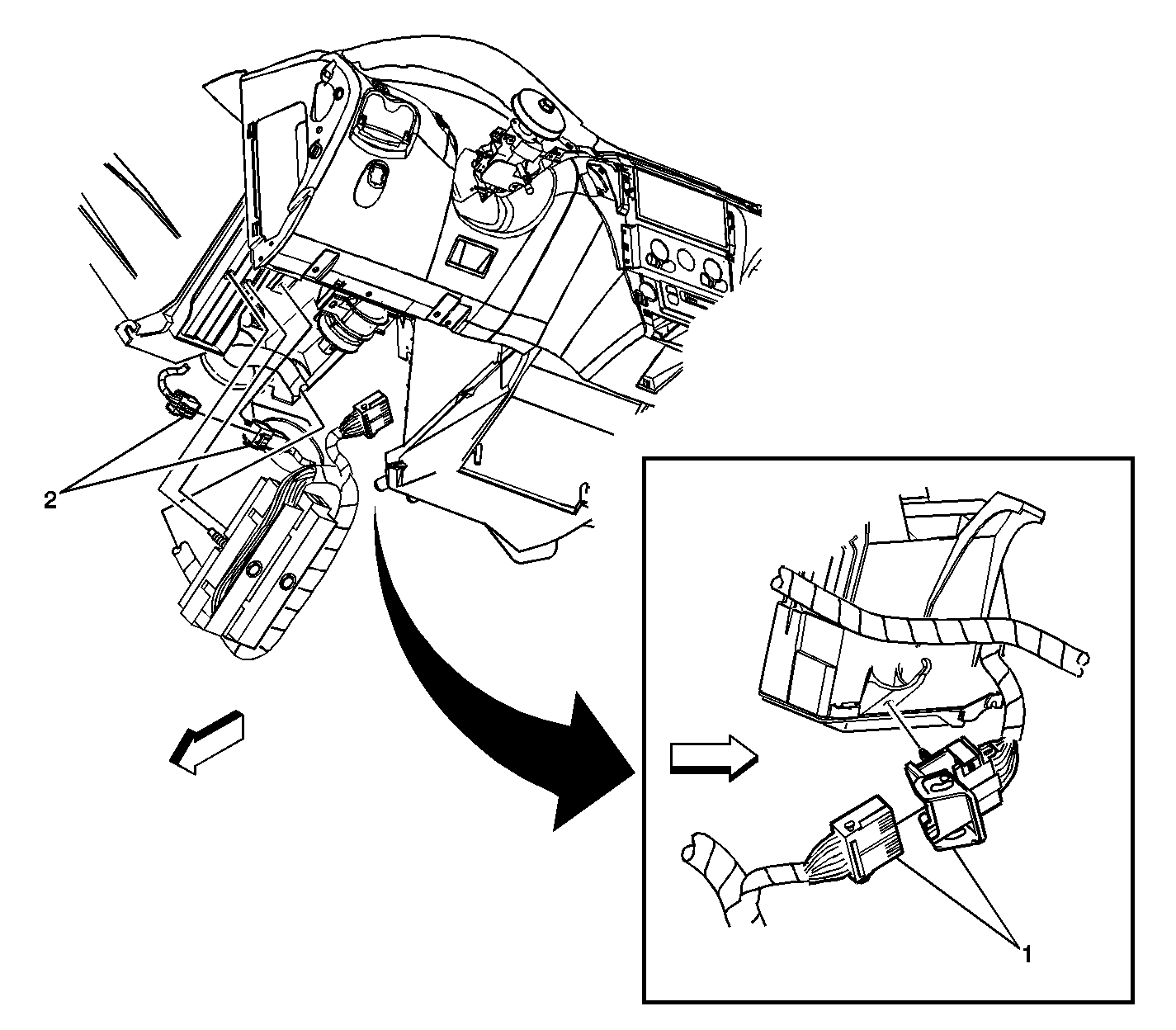 2

1