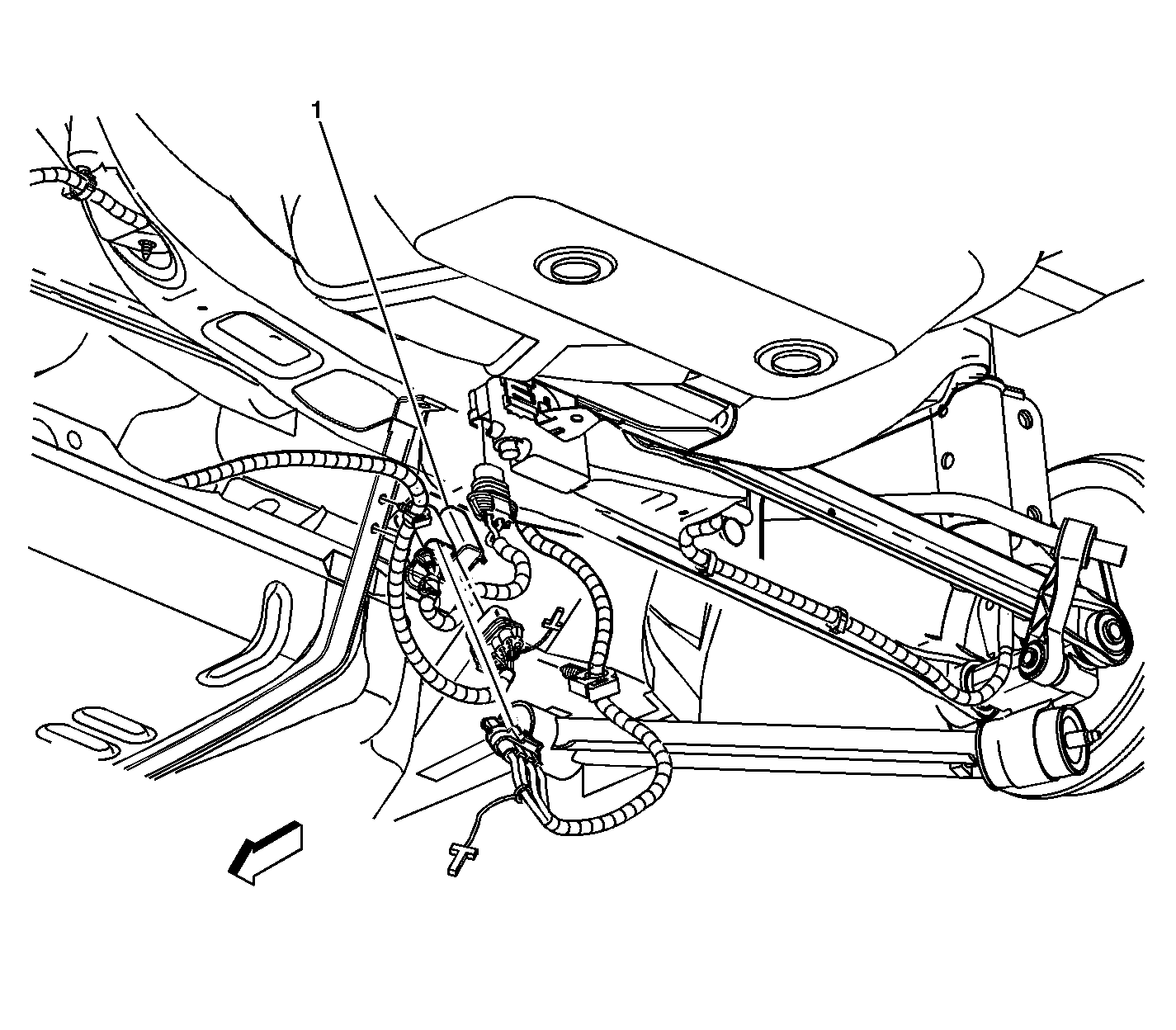 1