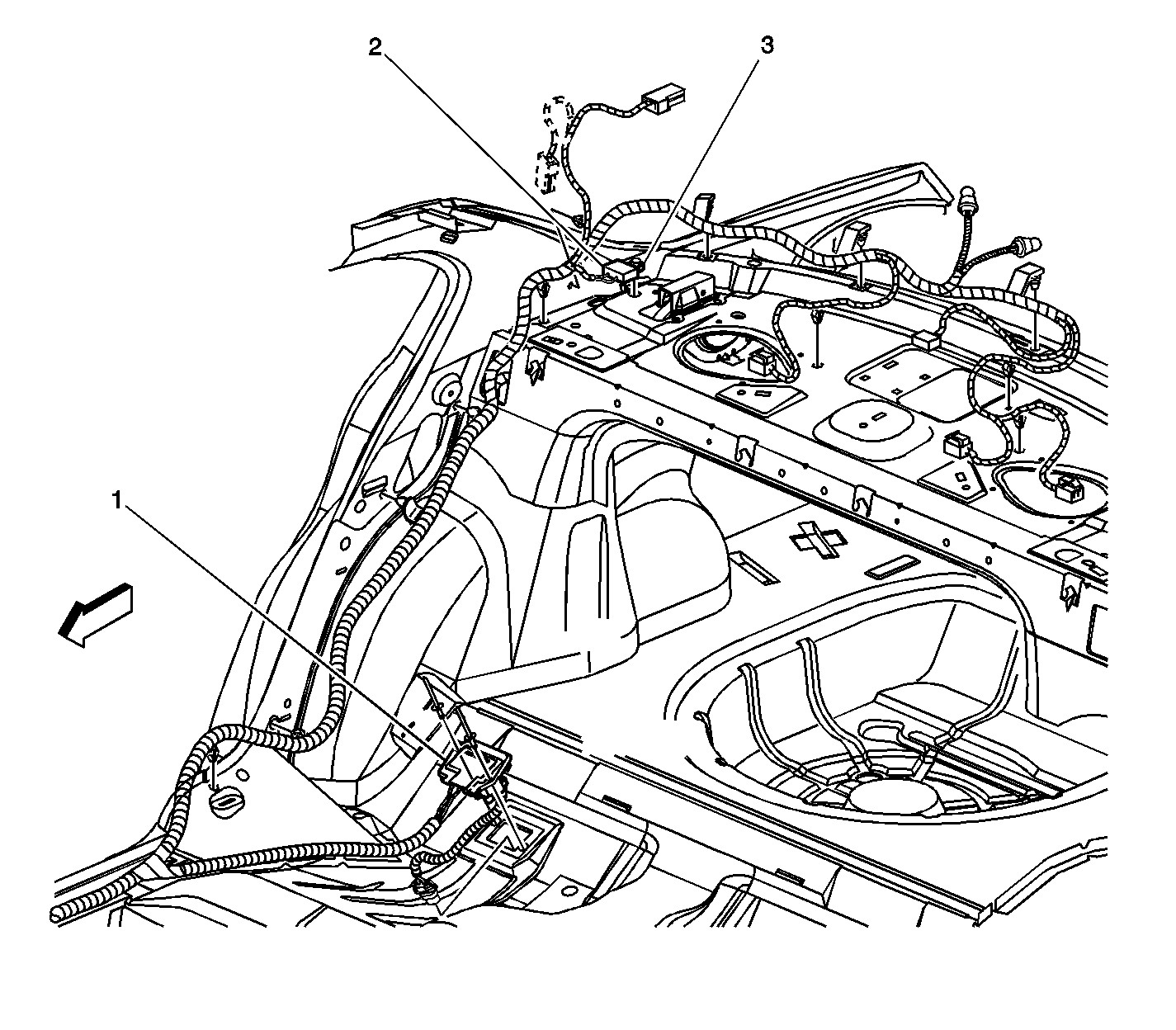 2
3
1