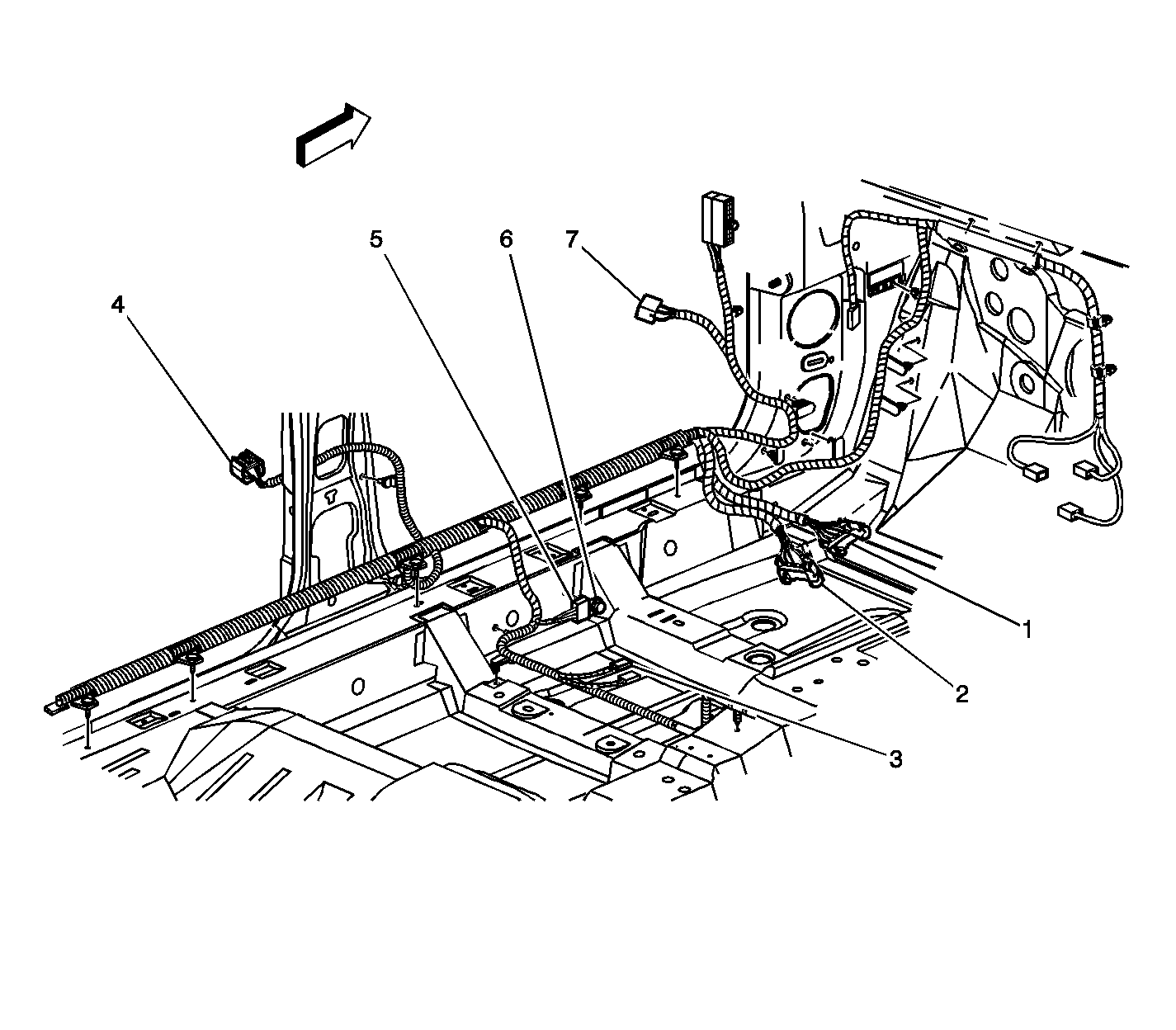 5
6
7
4
1
2
3