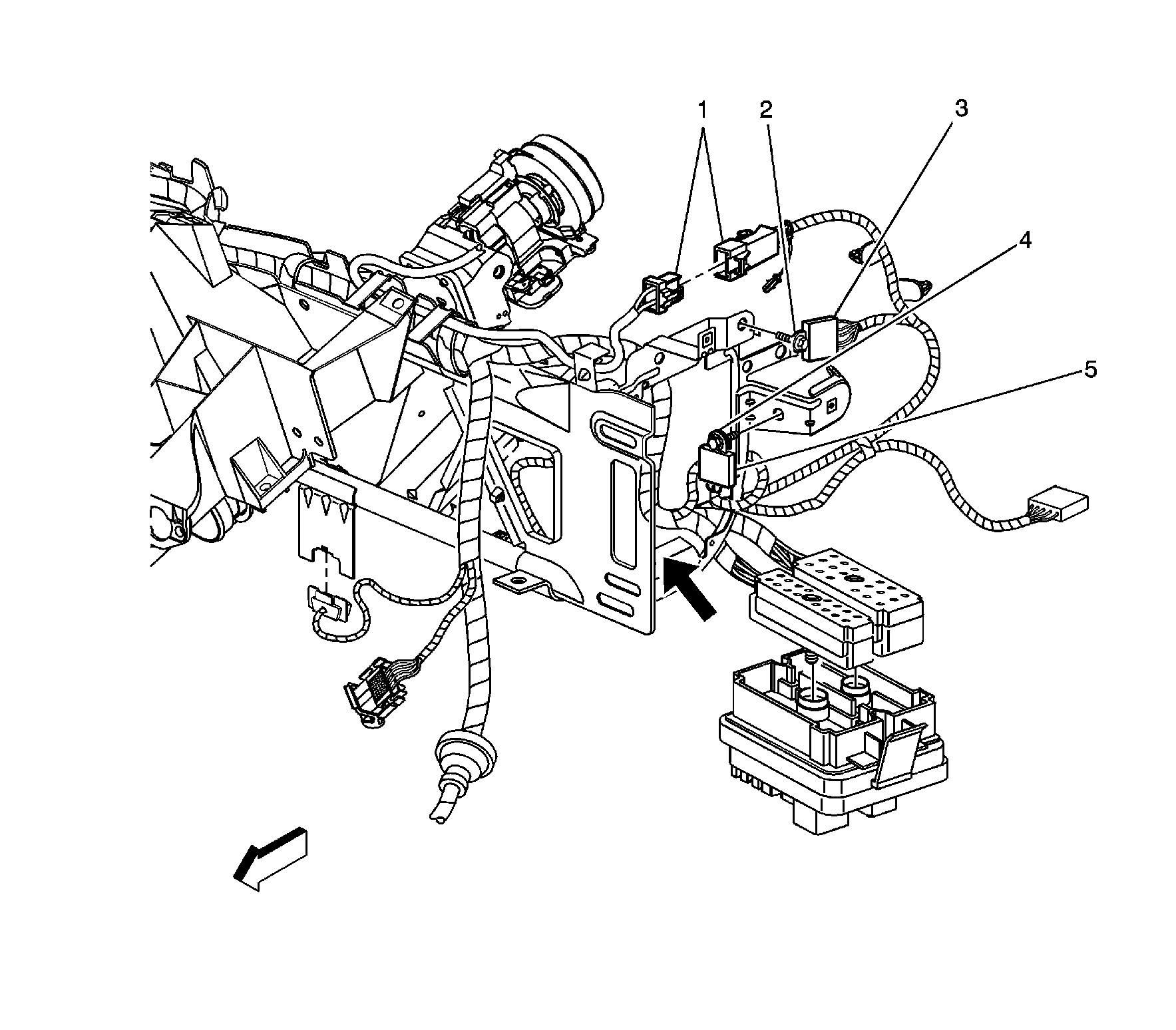 1
2
3
4
5