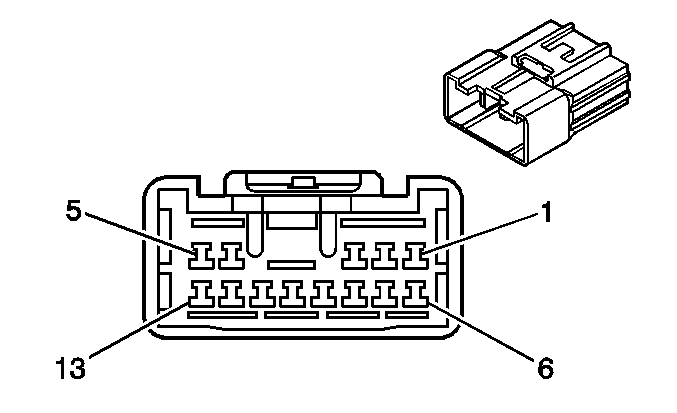 5
1
13
6