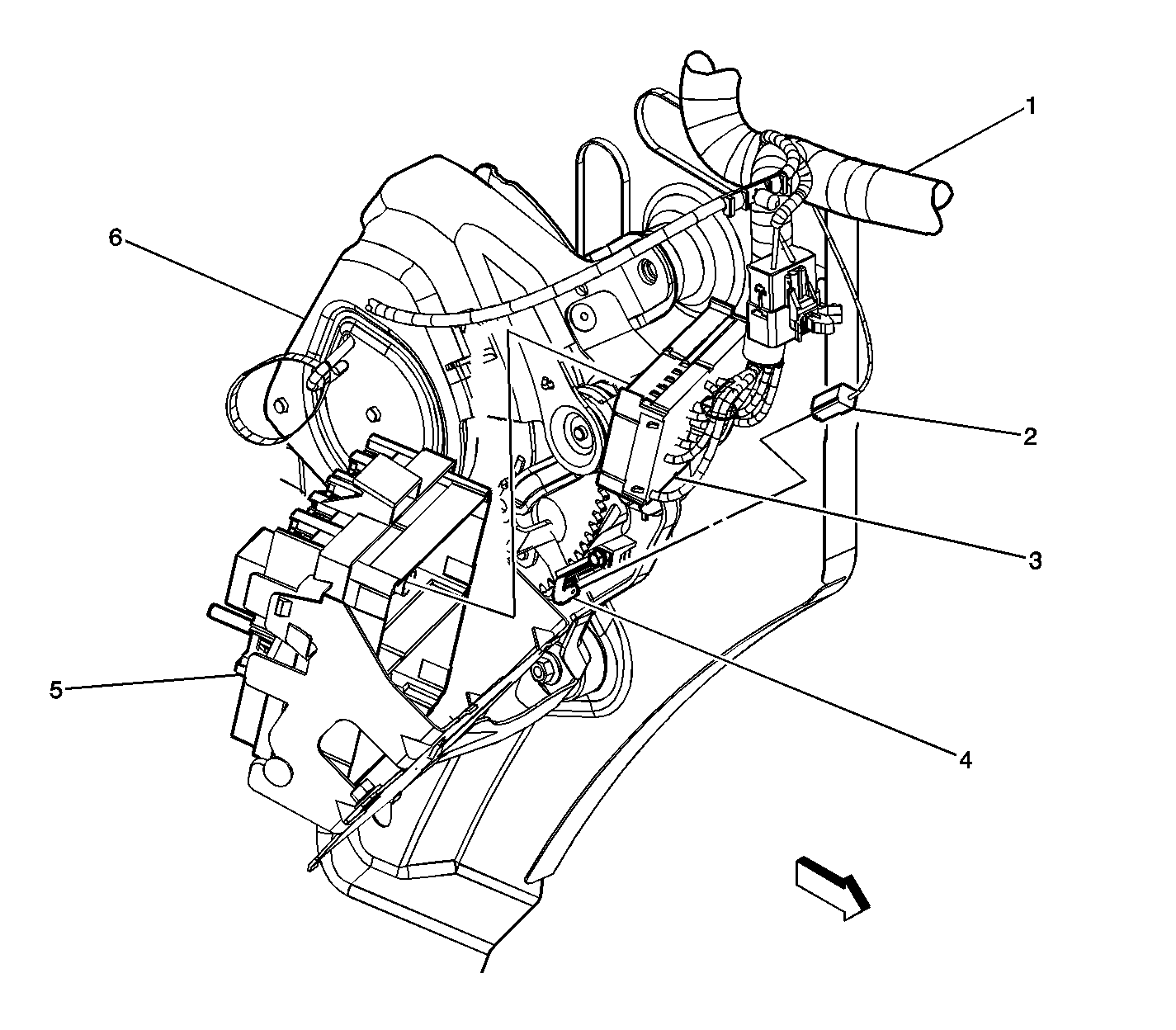 1
6
2
3
5
4