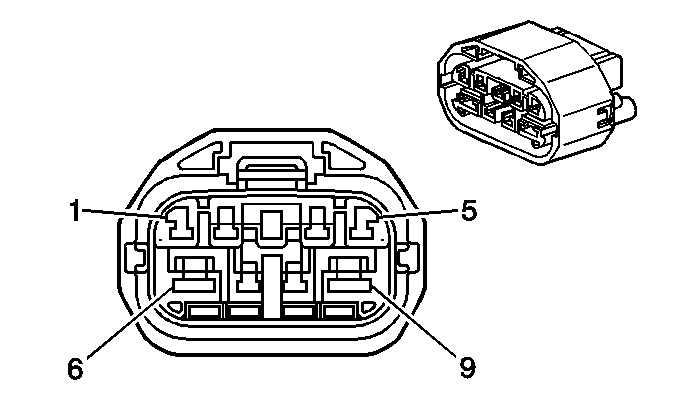 1
5
6
9