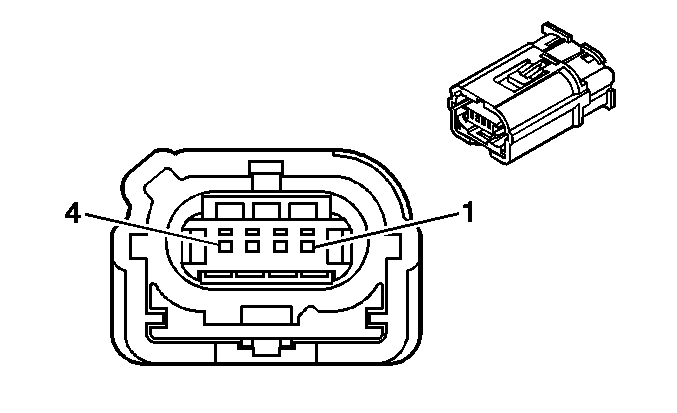 4
1