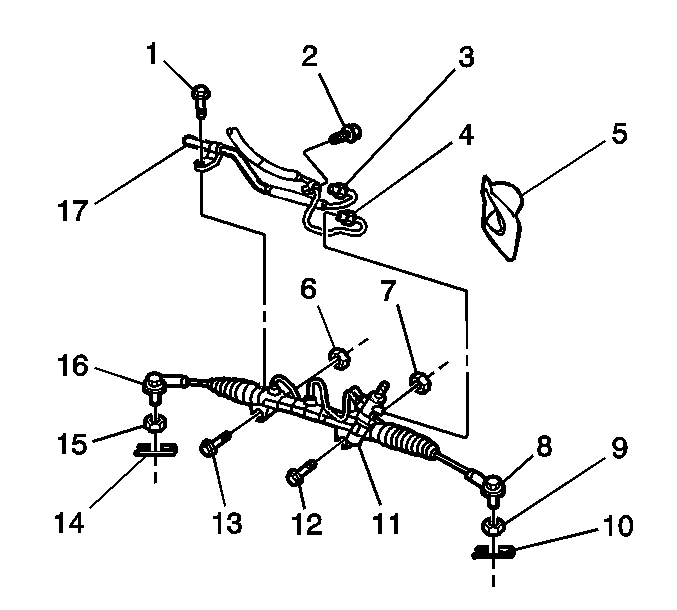 1
2
3
4
5
17
6
7
16
15
14
13
12
11
8
9
10