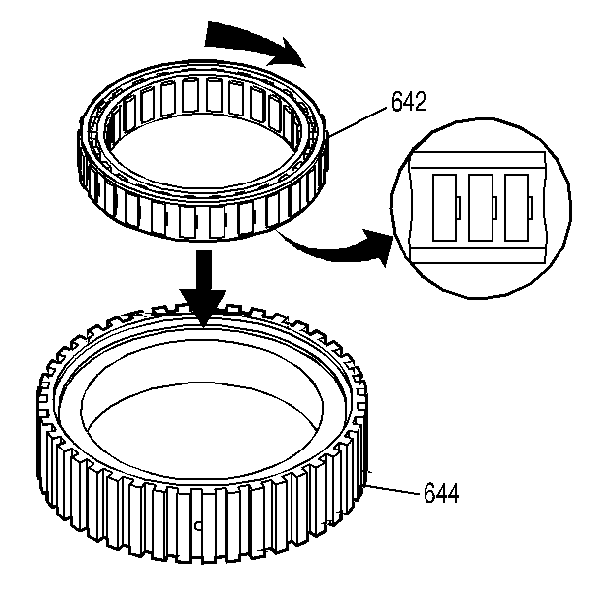 642

644