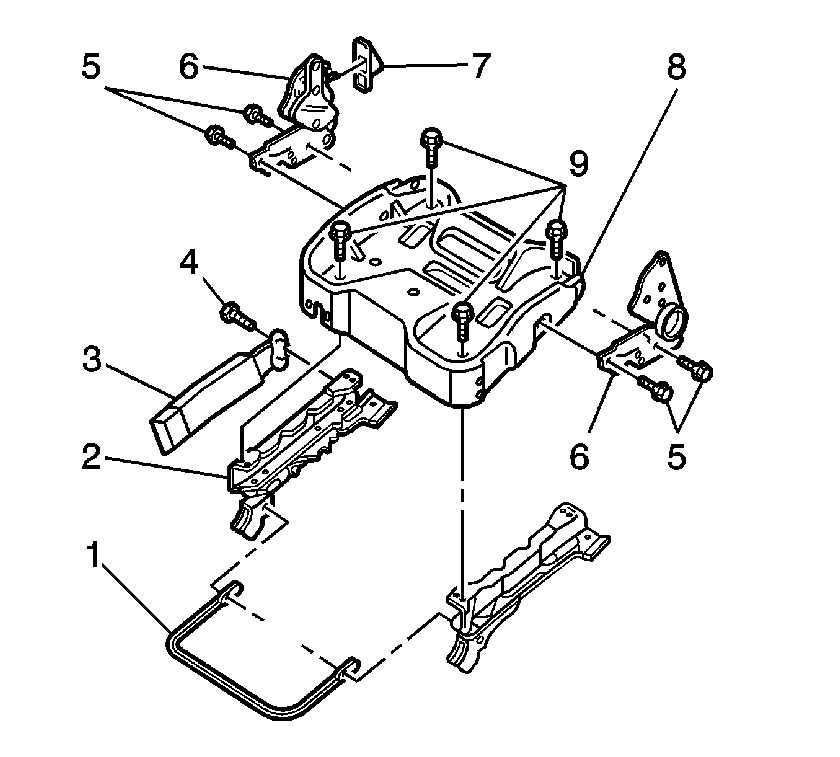 5
6
7
8
9
4
3
2
6
5
1