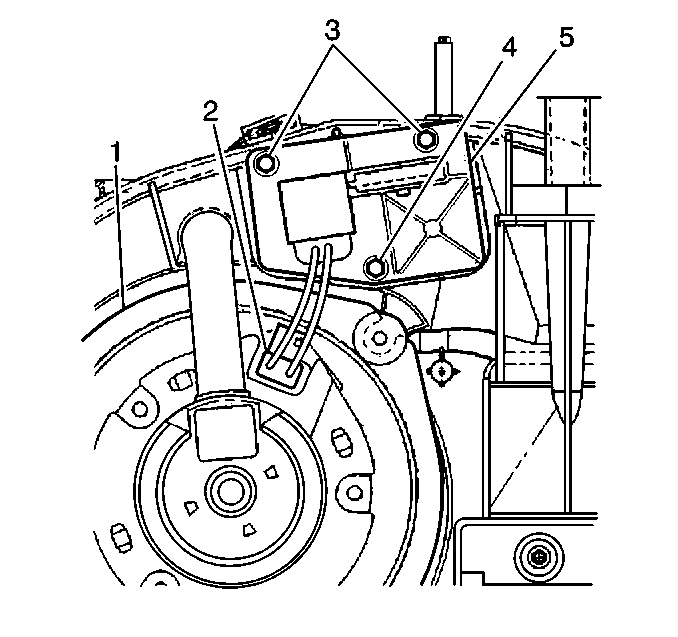 3
4
5
2
1