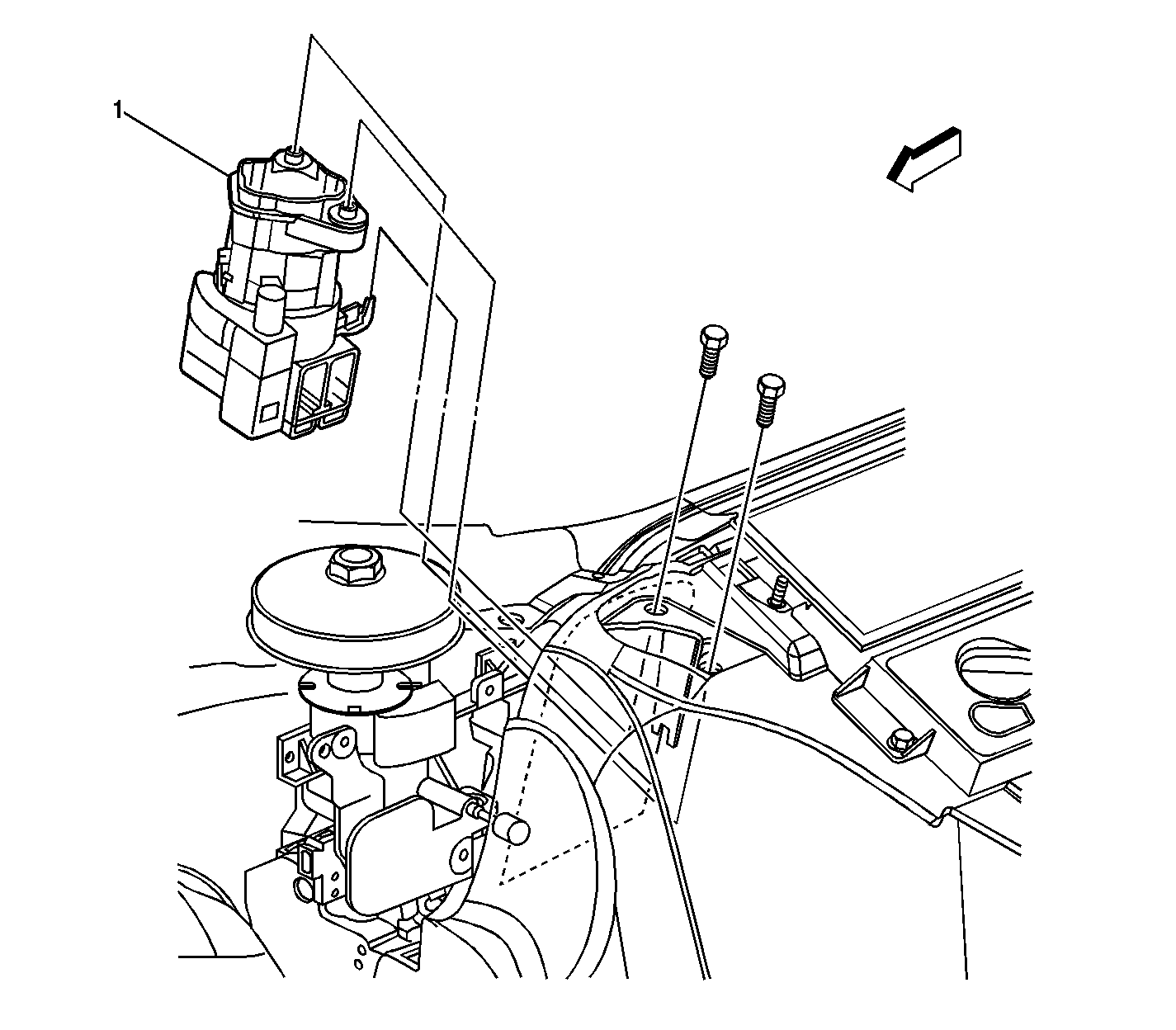 1