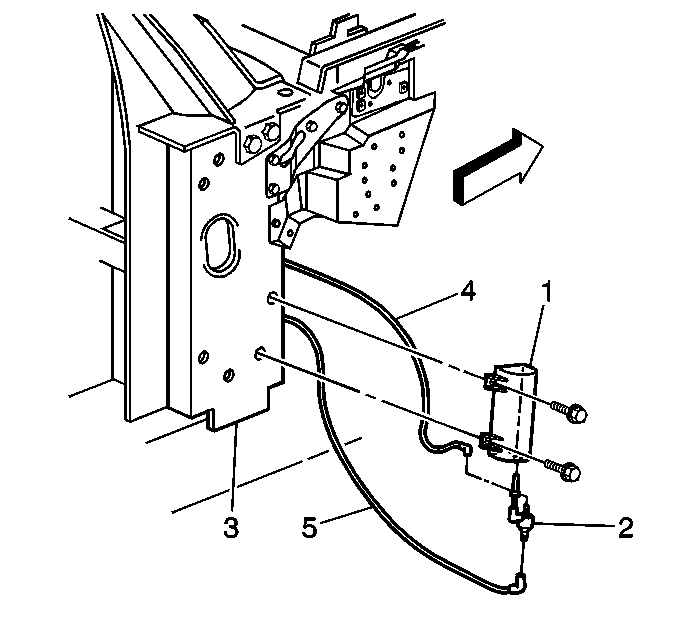 4
1
3
5
2