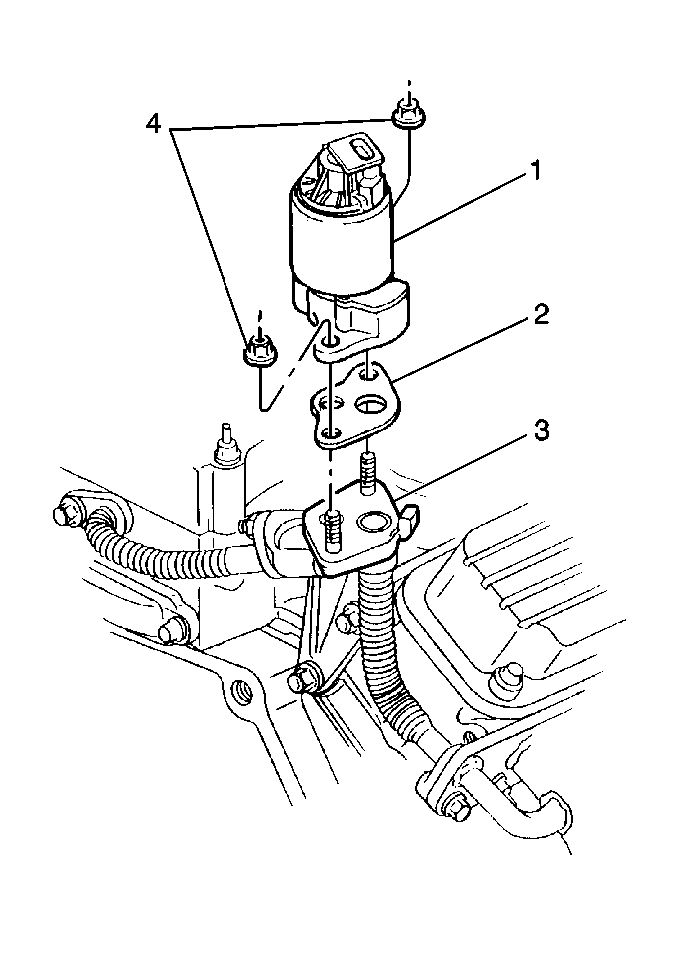 4
1
2
3