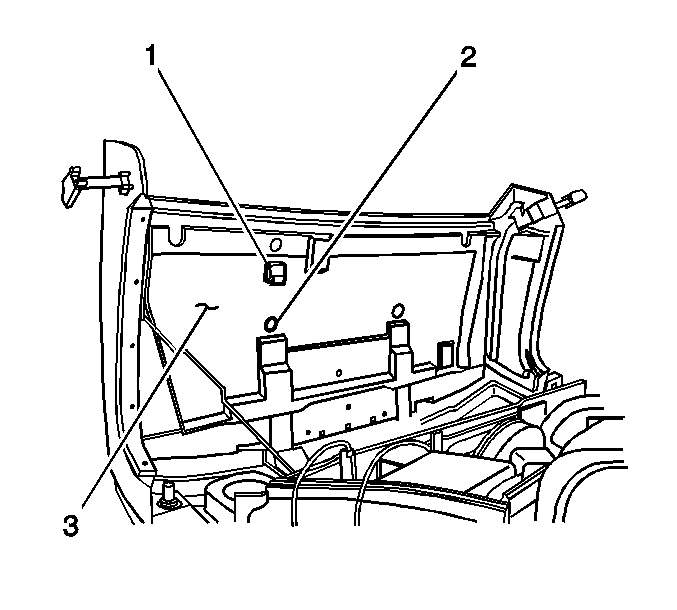 1
2
3