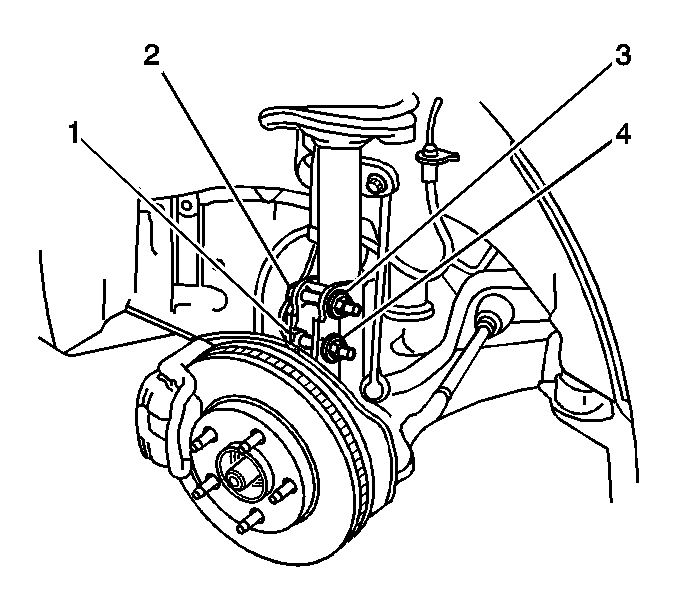 2
3
1
4