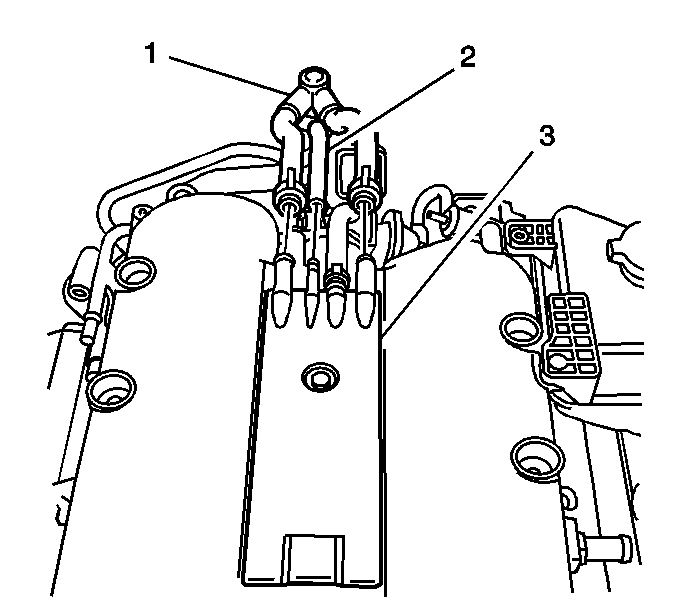 1
2
3