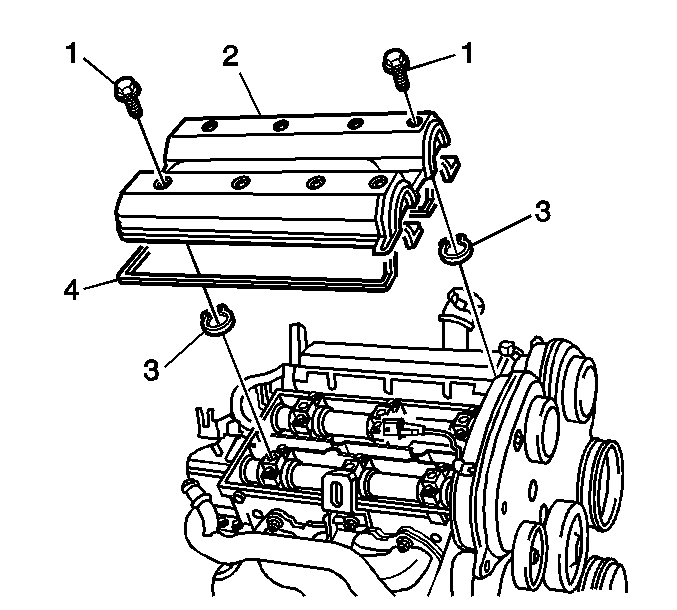 1
2
1
3
4
3