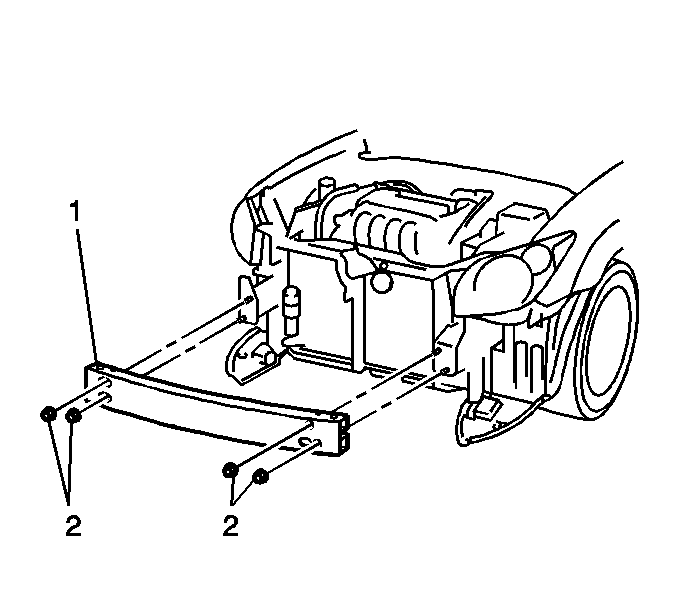 1

2

2