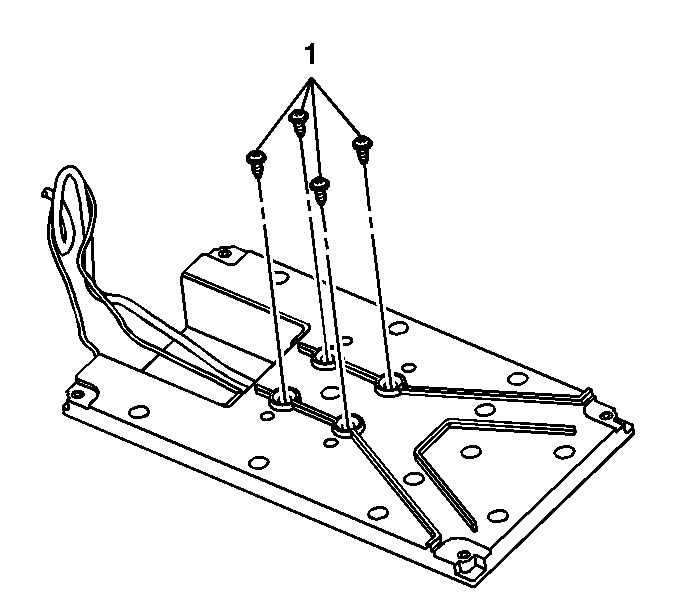 1