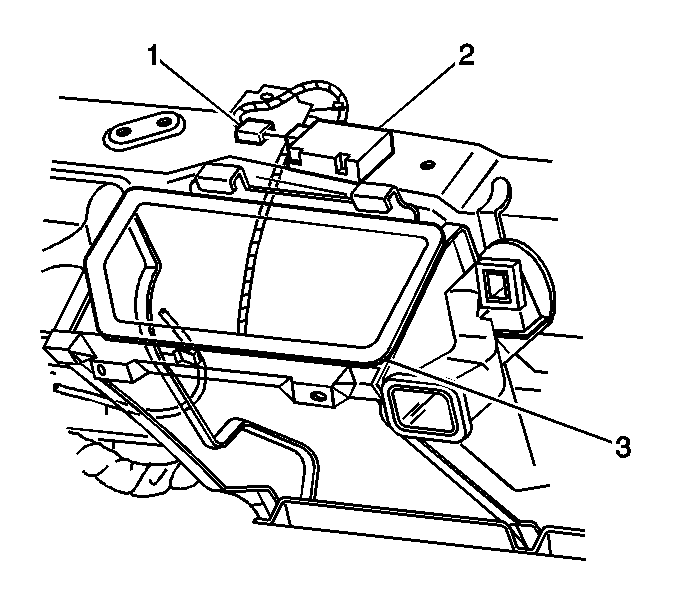 1
2
3