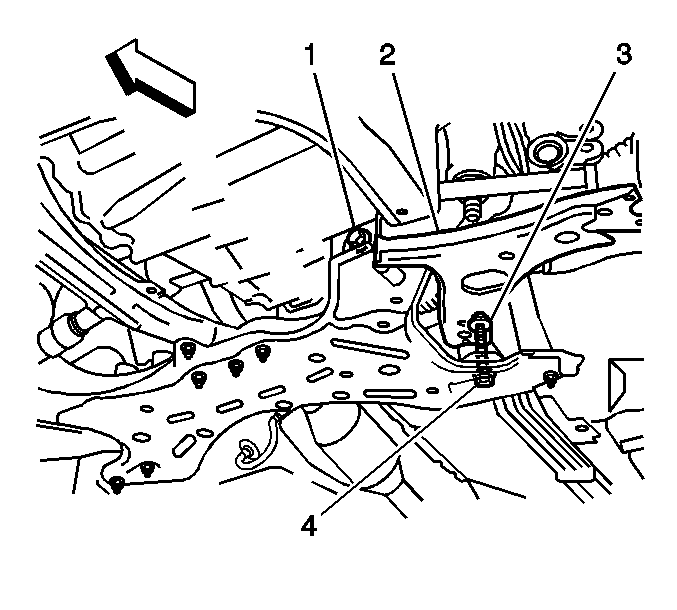 1
2
3
4