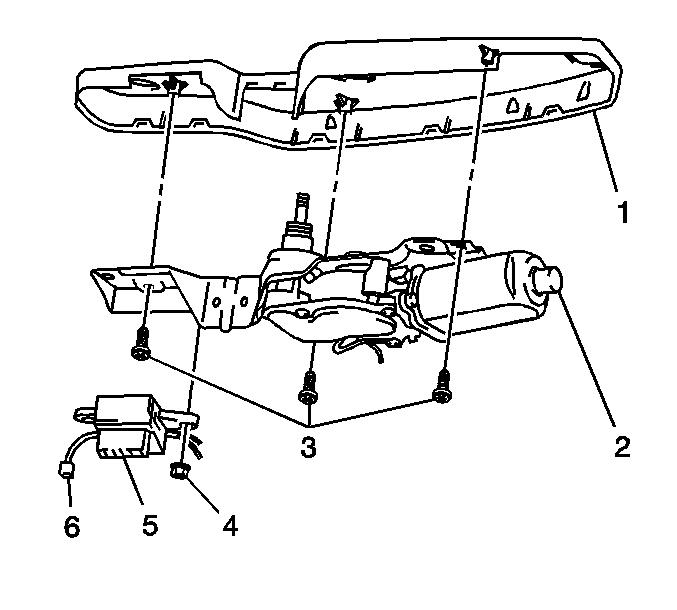 1
2
3
6
5
4