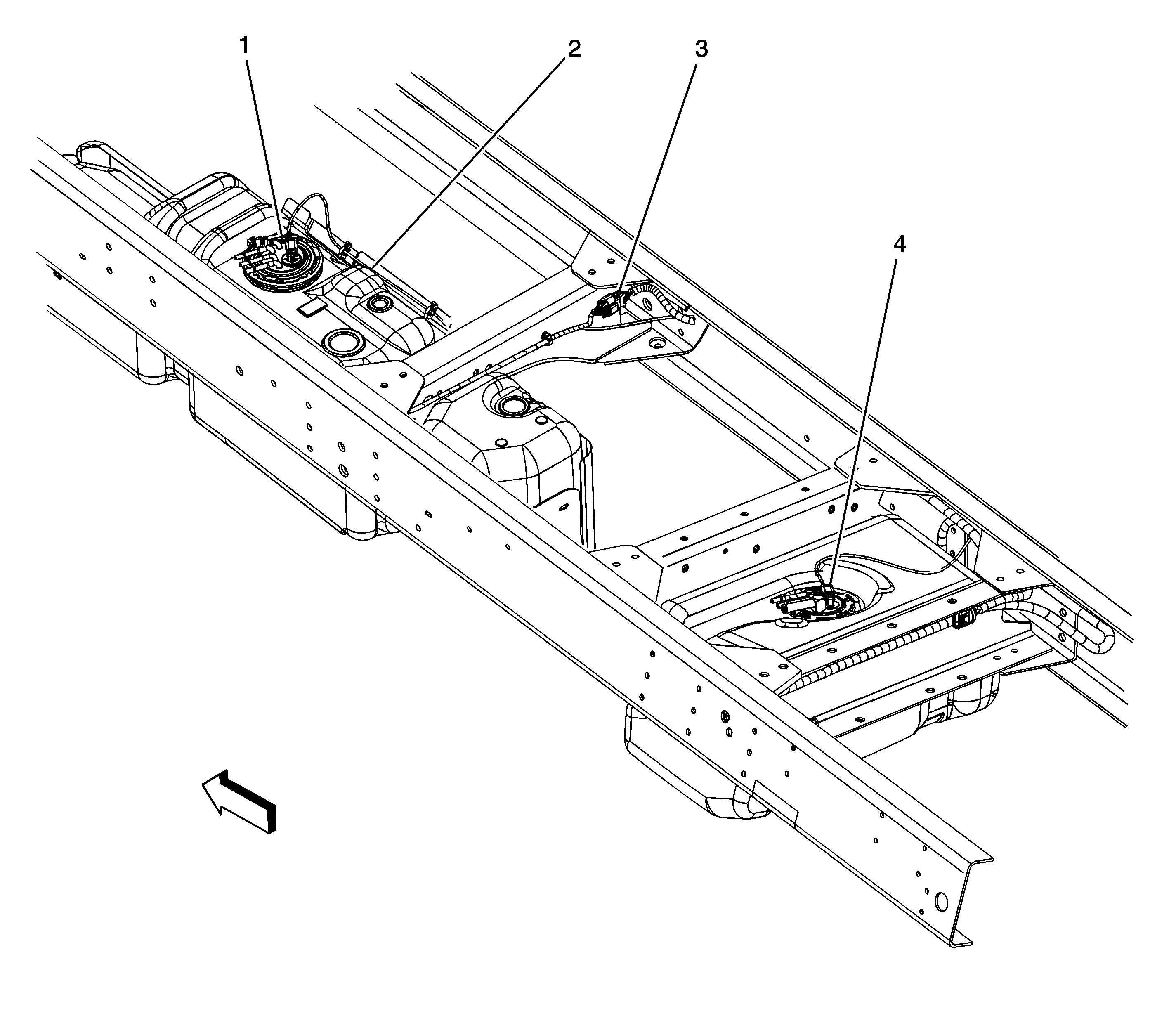 1
2
3
4