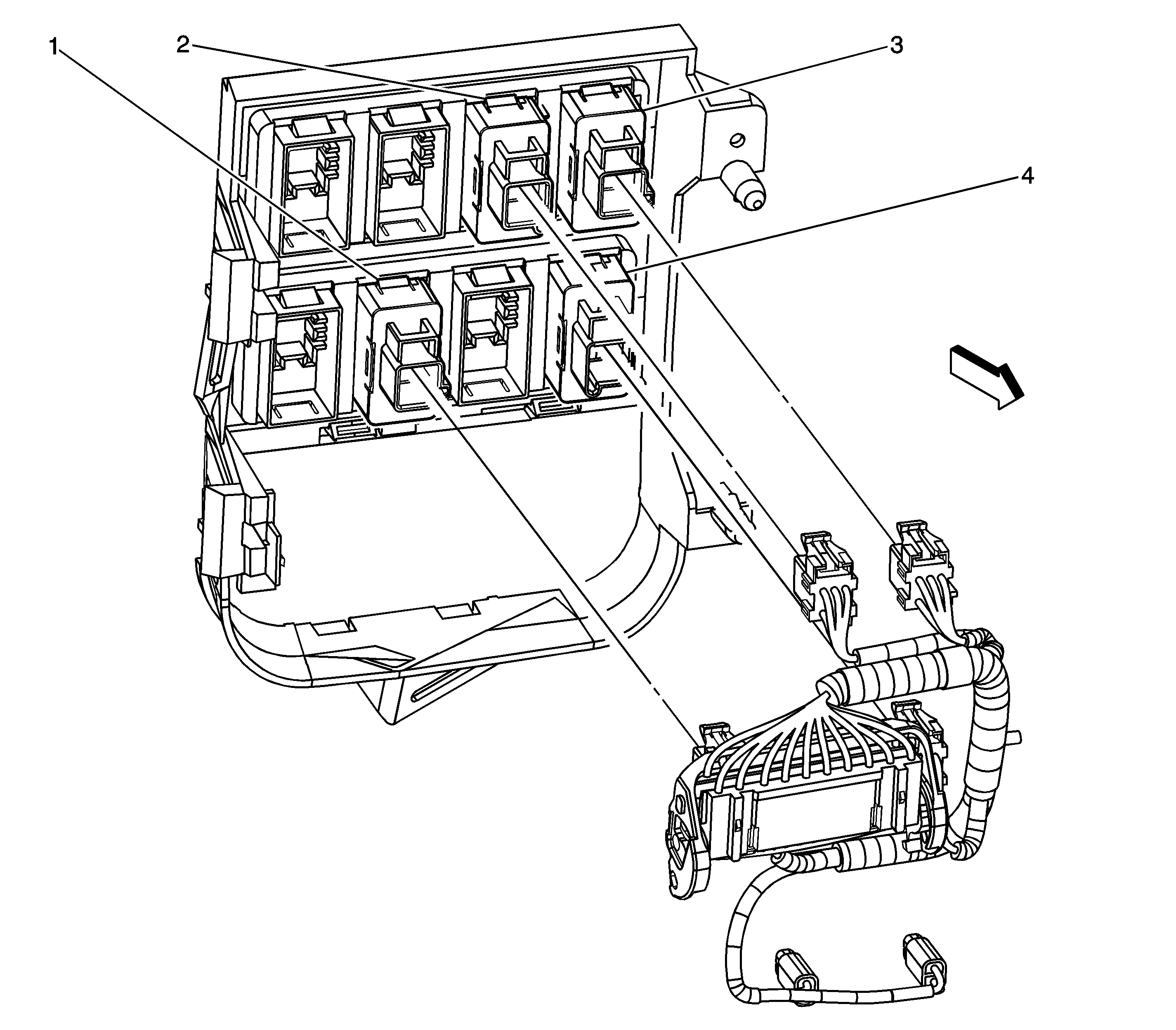 1
2
3
4