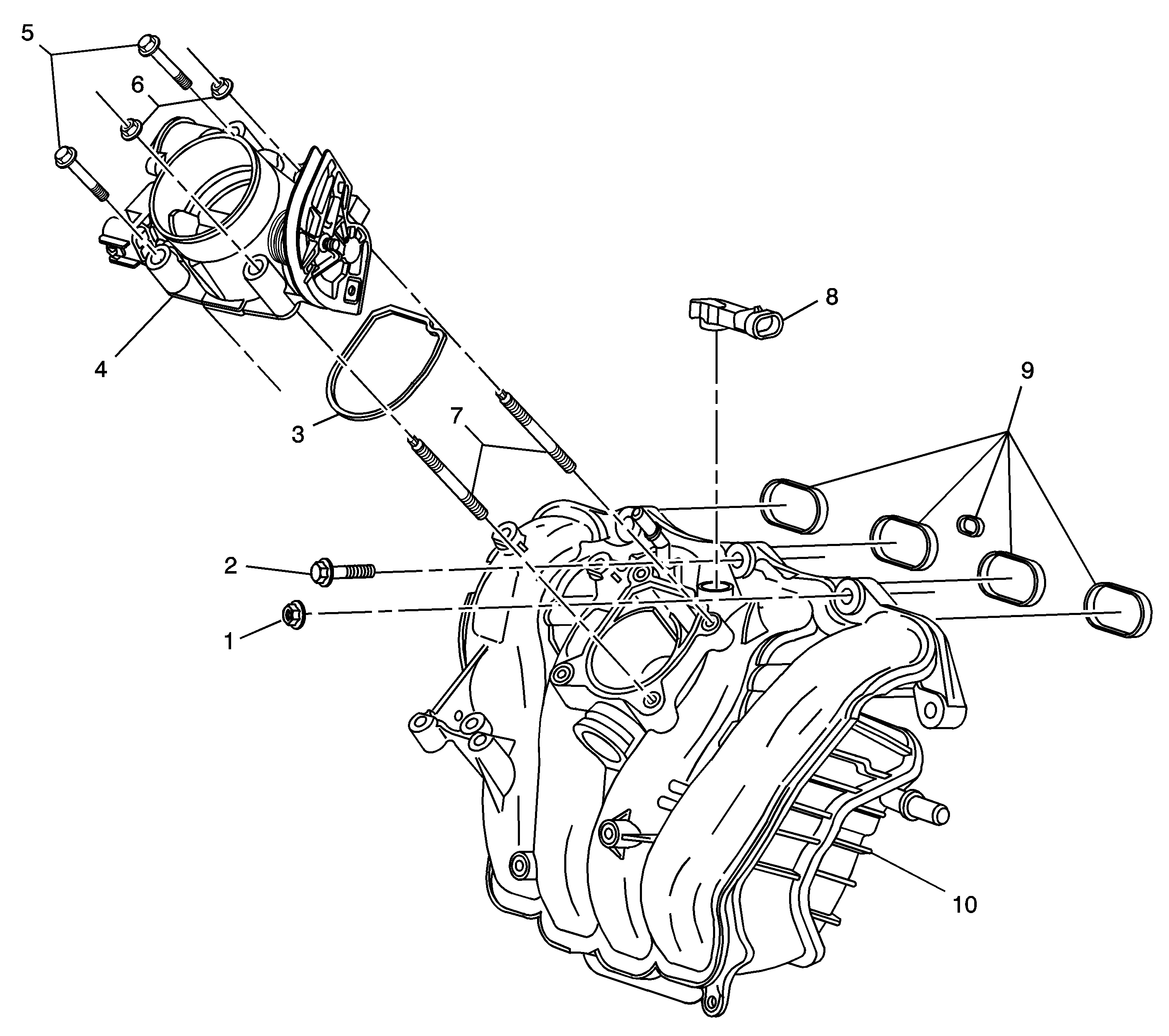 5
6
4
3
7
8
9
2
1
10