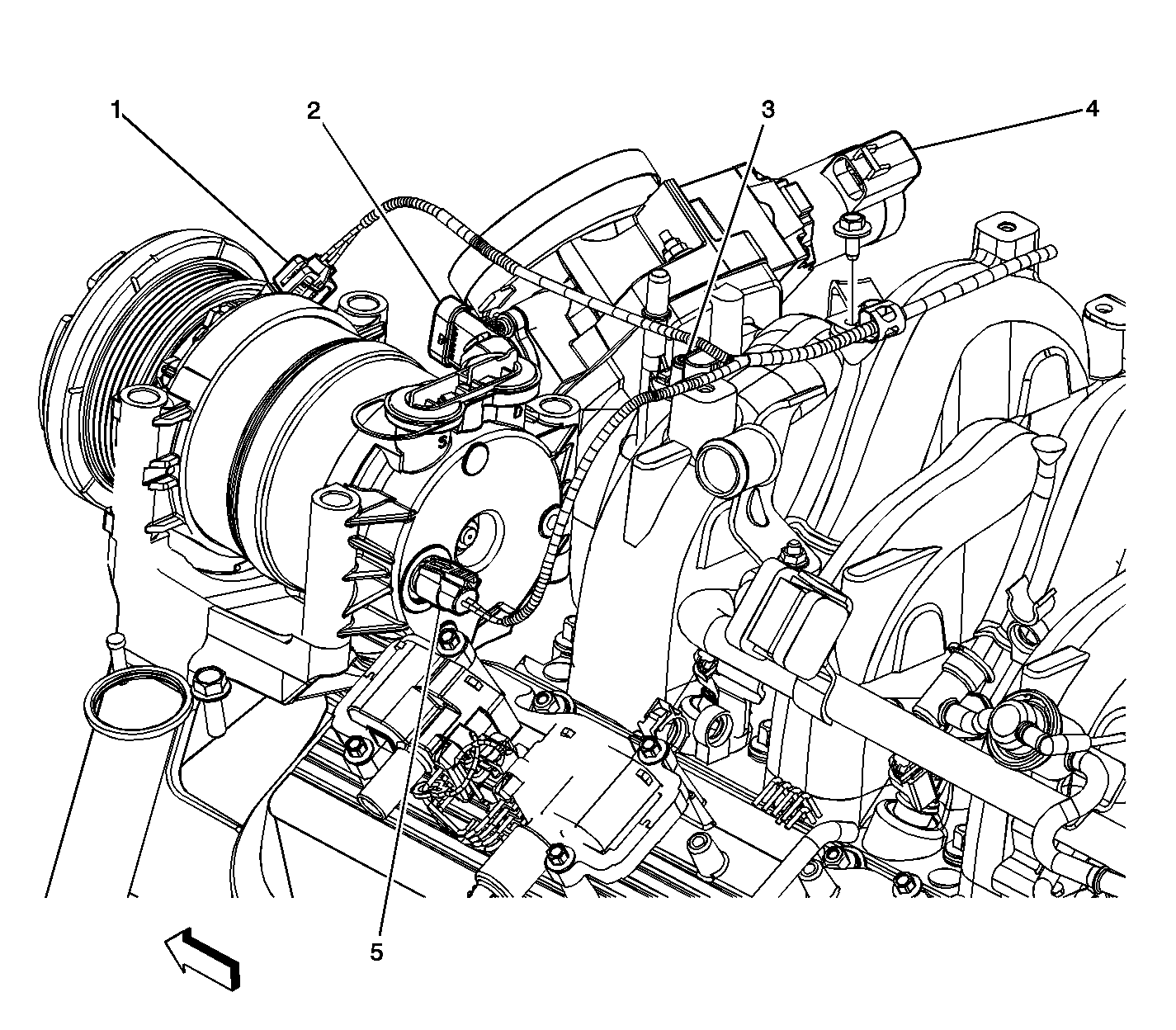 1
2
3
4
5