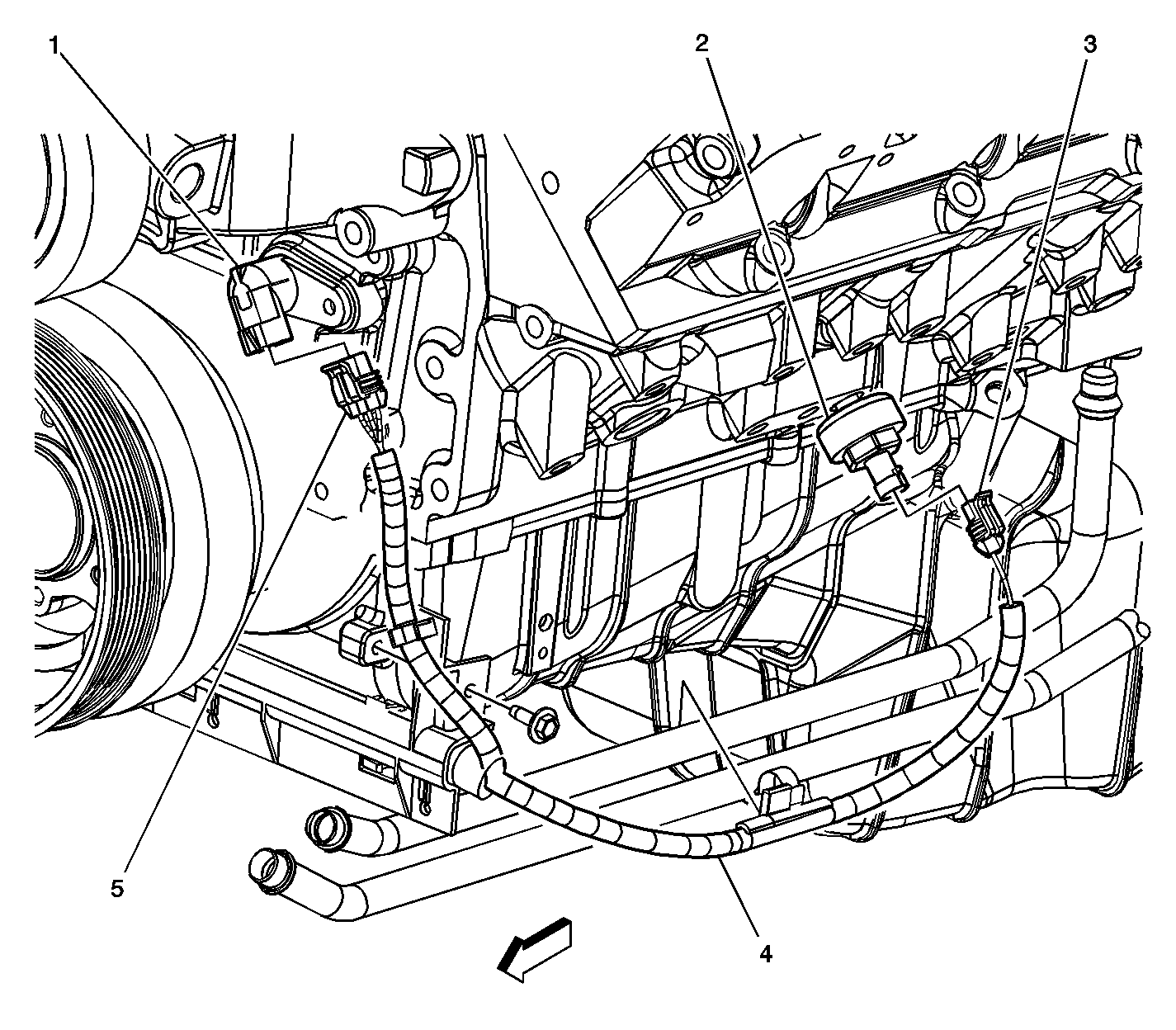 1
2
3
5
4