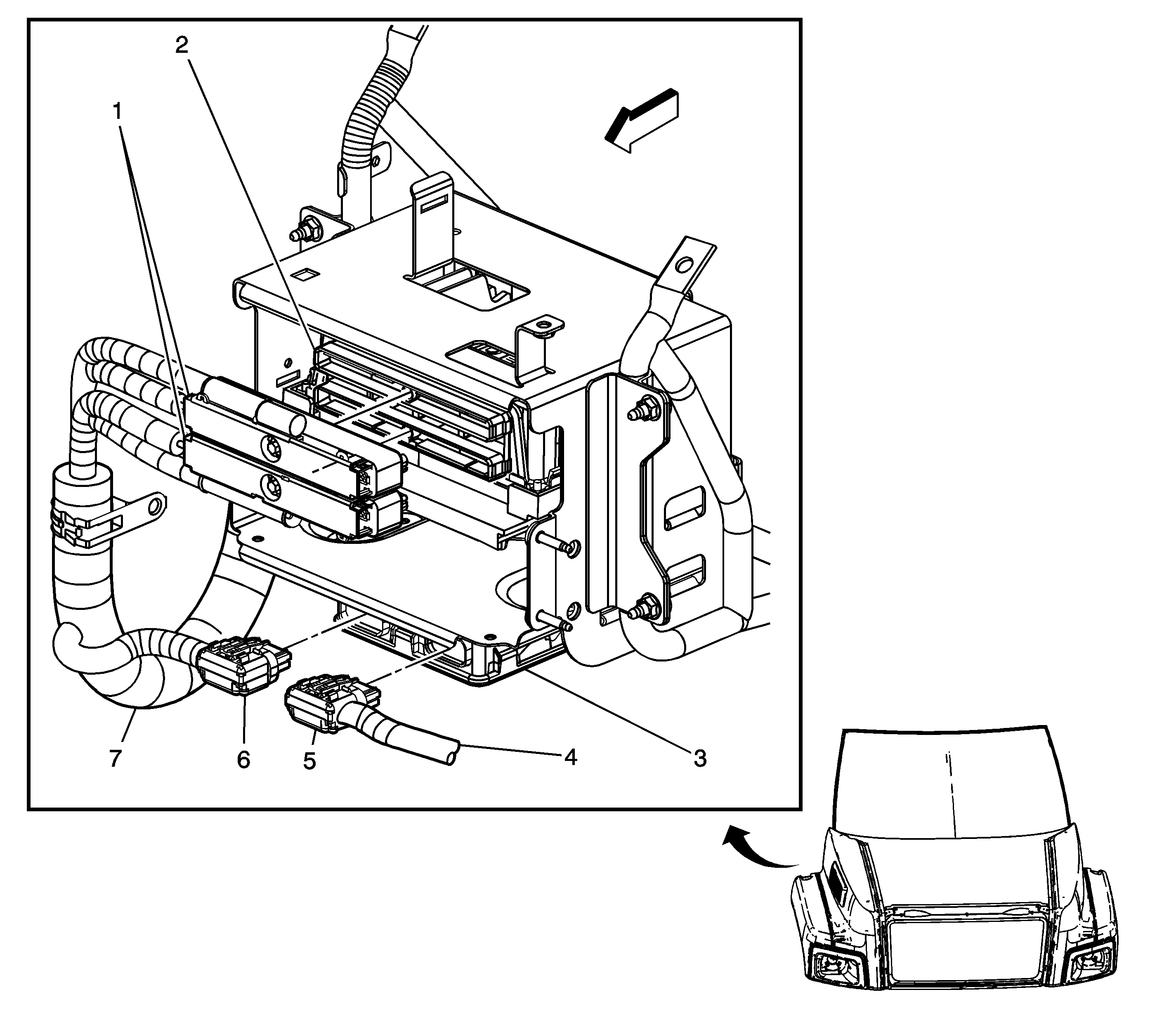 2
1
7
6
5
4
3