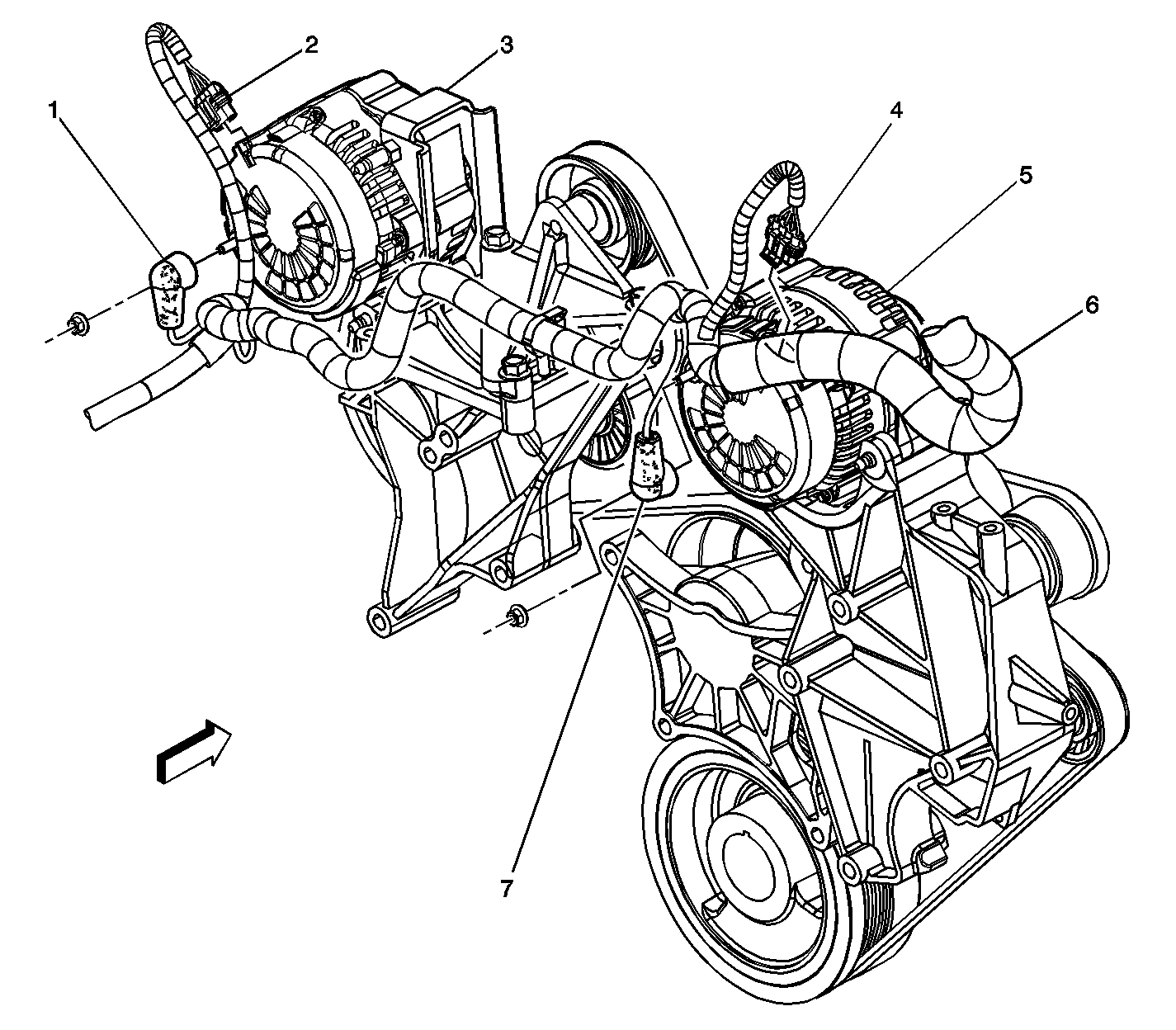 1
2
3
4
5
6
7