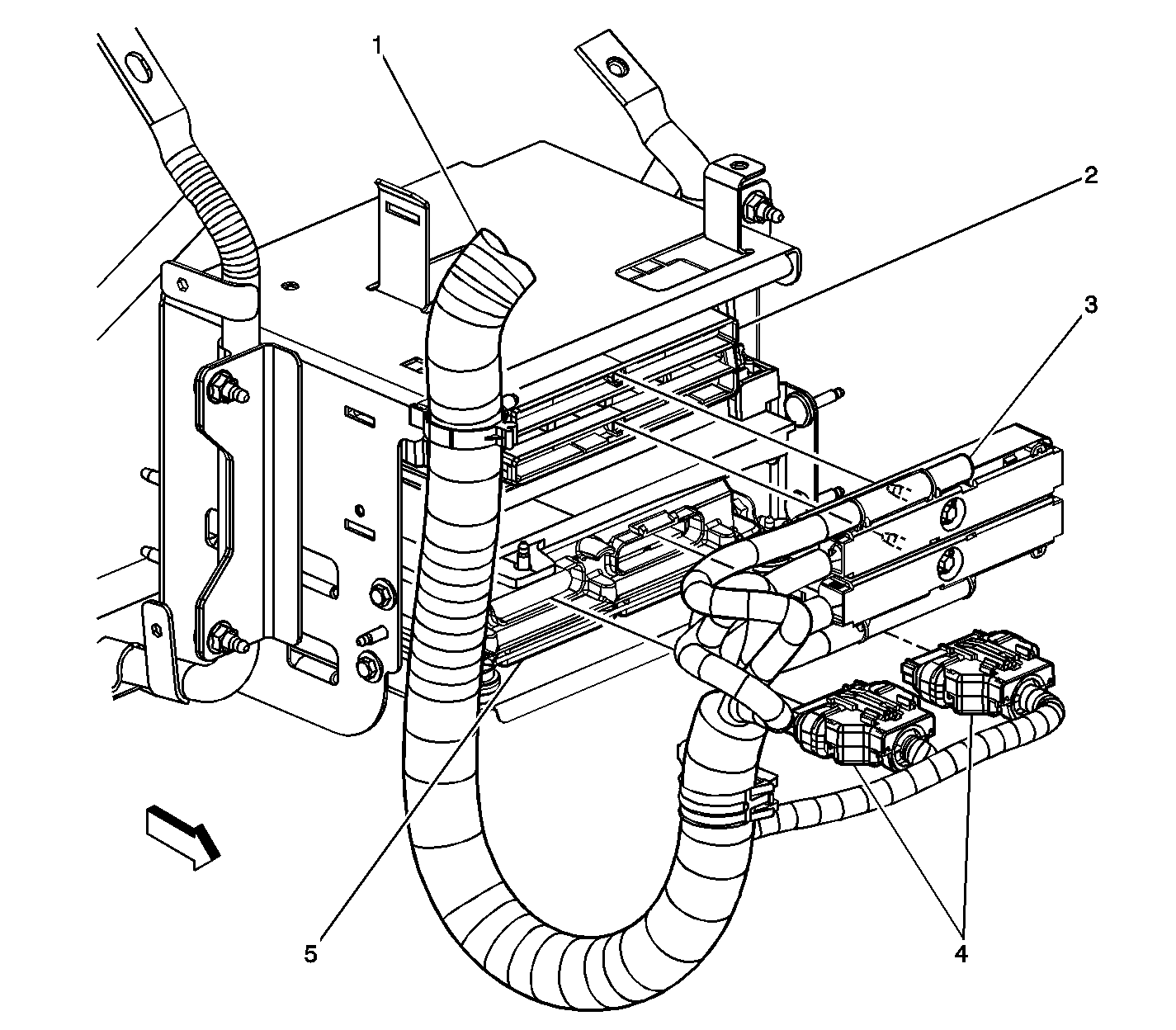 1
2
3
5
4