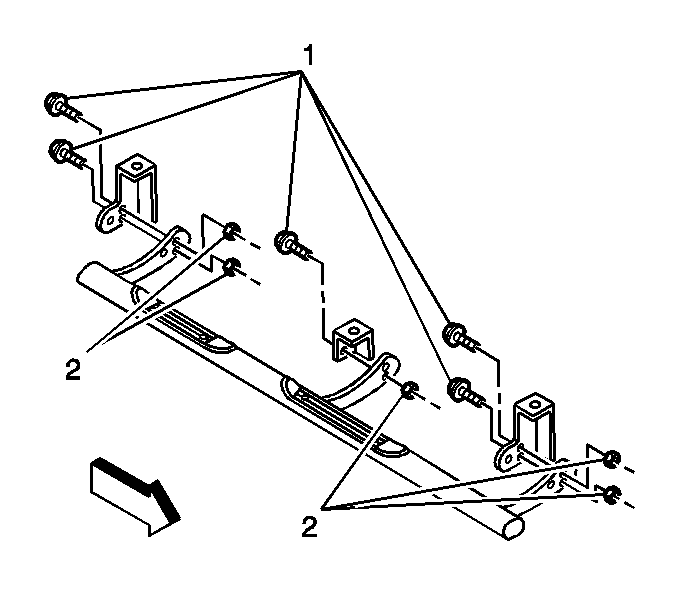 1
2
2