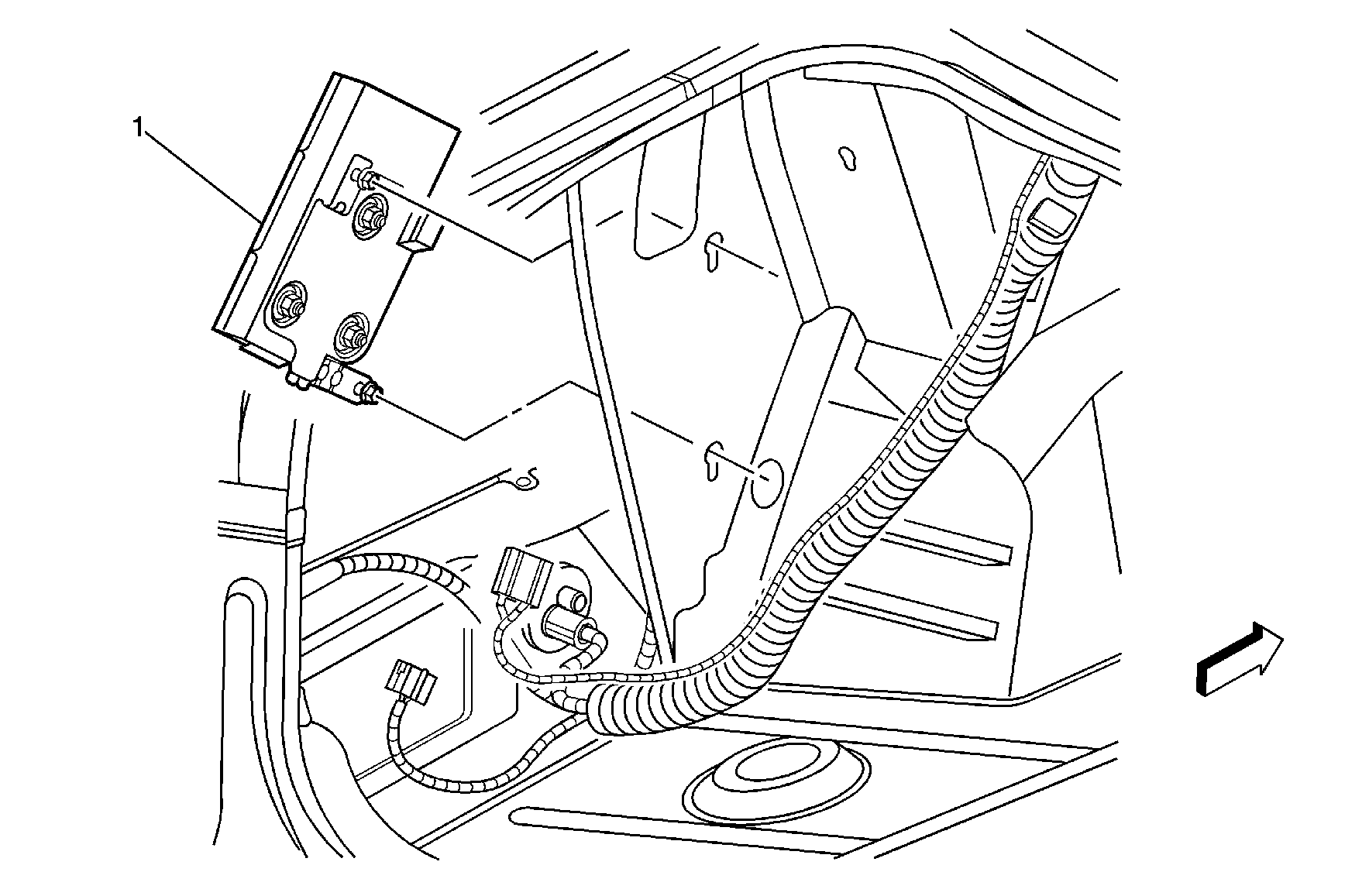 1