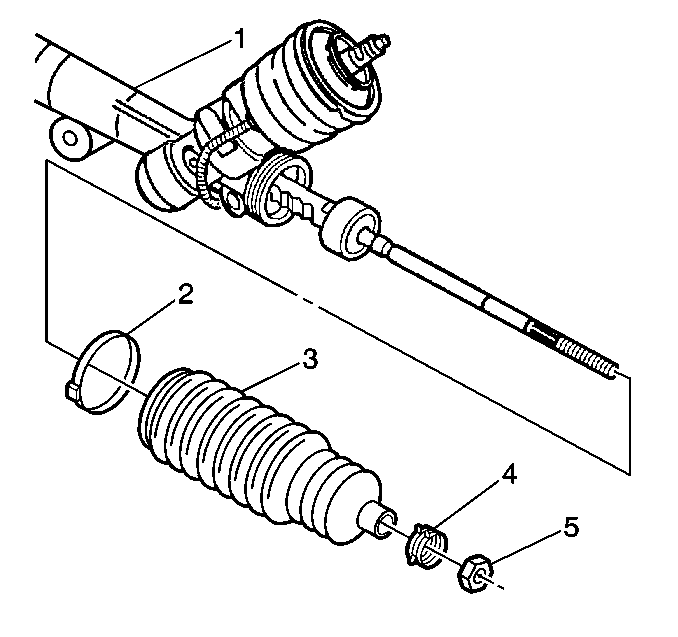 1
2
3
4
5