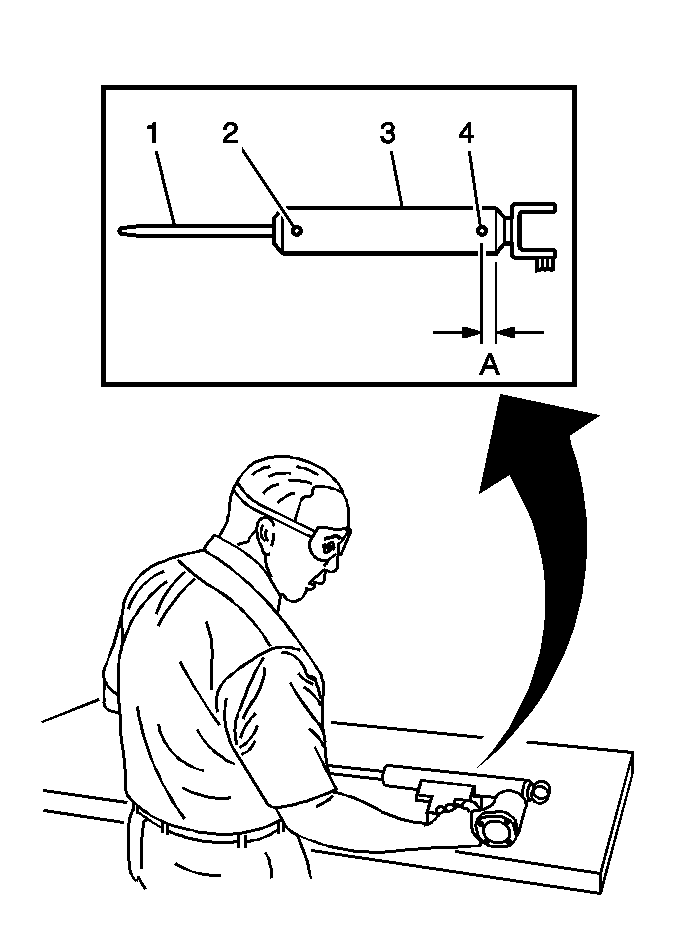 1
2
3
4
A