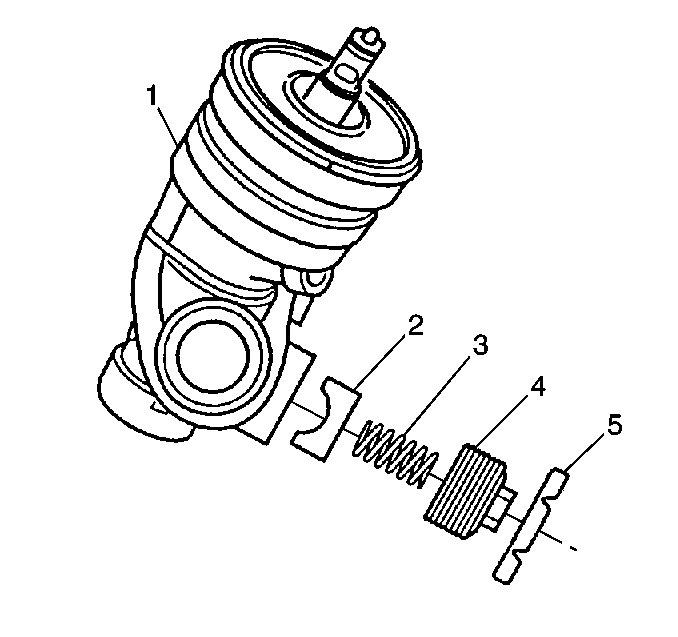 1
2
3
4
5